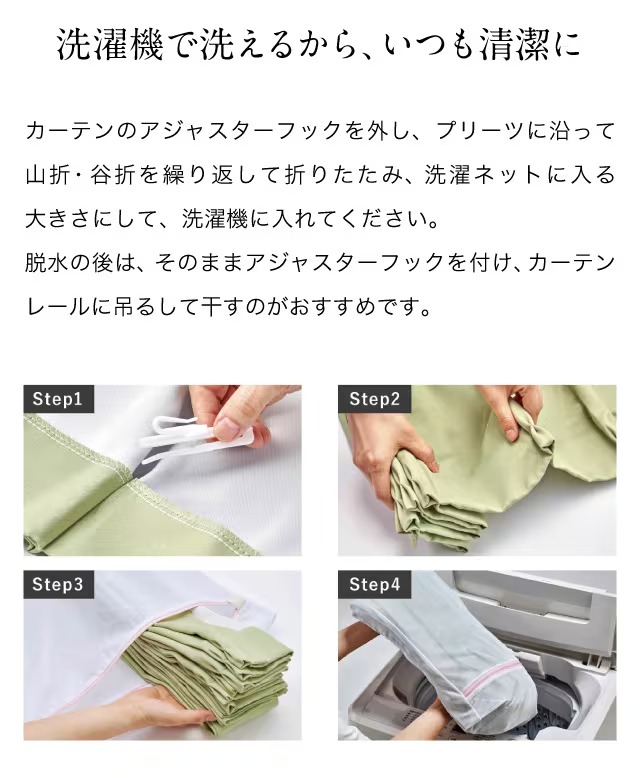 洗濯機で洗えるから、いつも清潔に

カーテンのアジャスターフックを外し、プリーツに沿って山折・谷折を繰り返して折りたたみ、洗濯ネットに入る大きさにして、洗濯機に入れてください。
脱水の後は、そのままアジャスターフックを付け、カーテンレールに吊るして干すのがおすすめです。

Step1

Step2

Step3

Step4