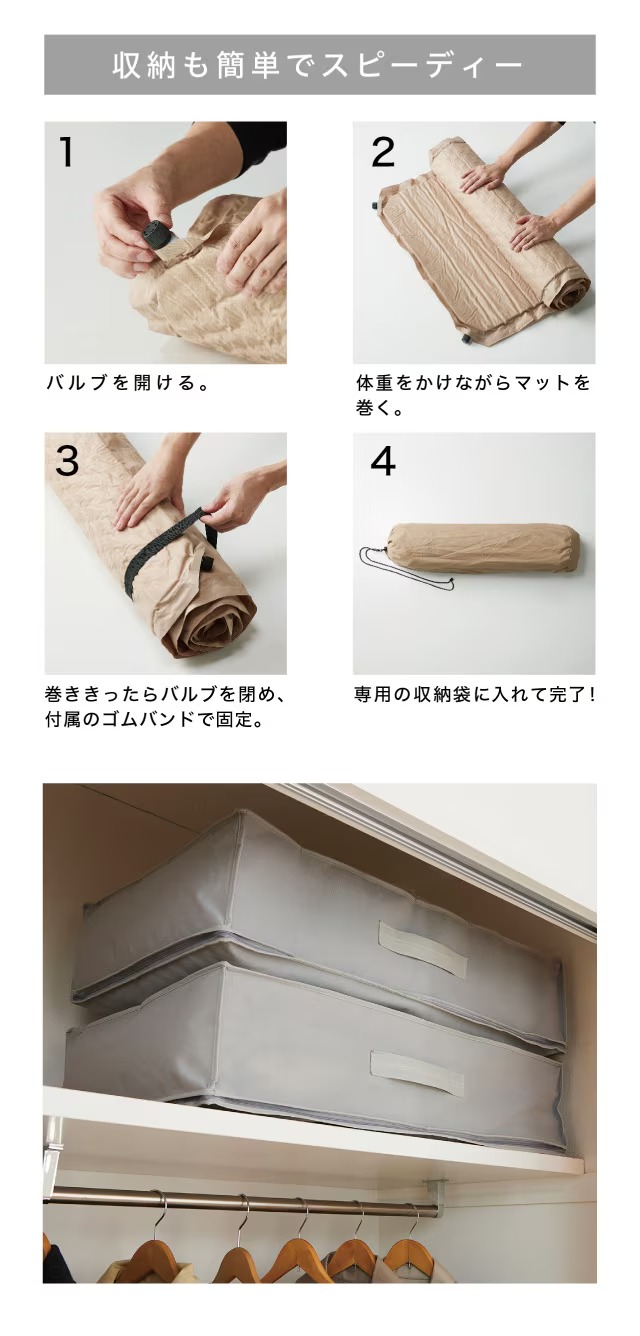 収納も簡単でスピーディー

1

バルブを開ける。

2

体重をかけながらマットを巻く。

3

巻ききったらバルブを閉め、付属のゴムバンドで固定。

4

専用の収納袋に入れて完了！