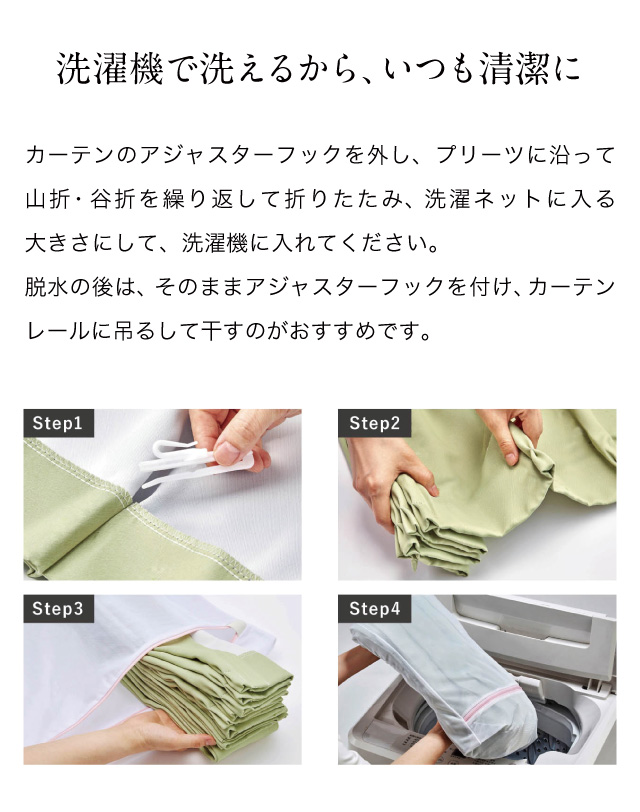 洗濯機で洗えるから、いつも清潔に

カーテンのアジャスターフックを外し、プリーツに沿って山折・谷折を繰り返して折りたたみ、洗濯ネットに入る大きさにして、洗濯機に入れてください。
脱水の後は、そのままアジャスターフックを付け、カーテンレールに吊るして干すのがおすすめです。

Step1

Step2

Step3

Step4