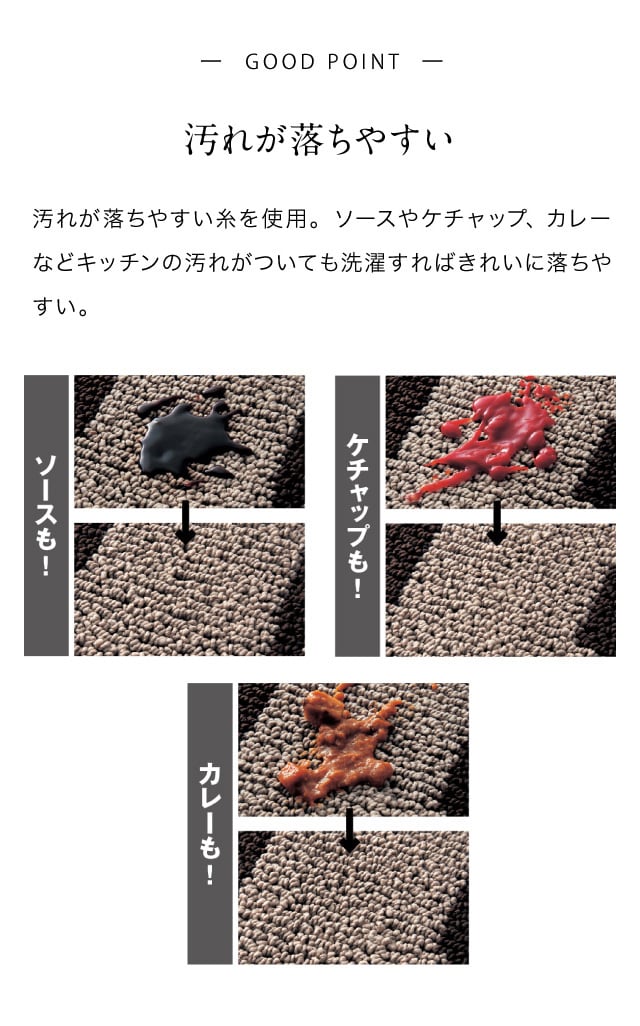 — GOOD POINT —

汚れが落ちやすい

汚れが落ちやすい糸を使用。ソースやケチャップ、カレーなどキッチンの汚れがついても洗濯すればきれいに落ちやすい。

ソースも！

ケチャップも！

カレーも！