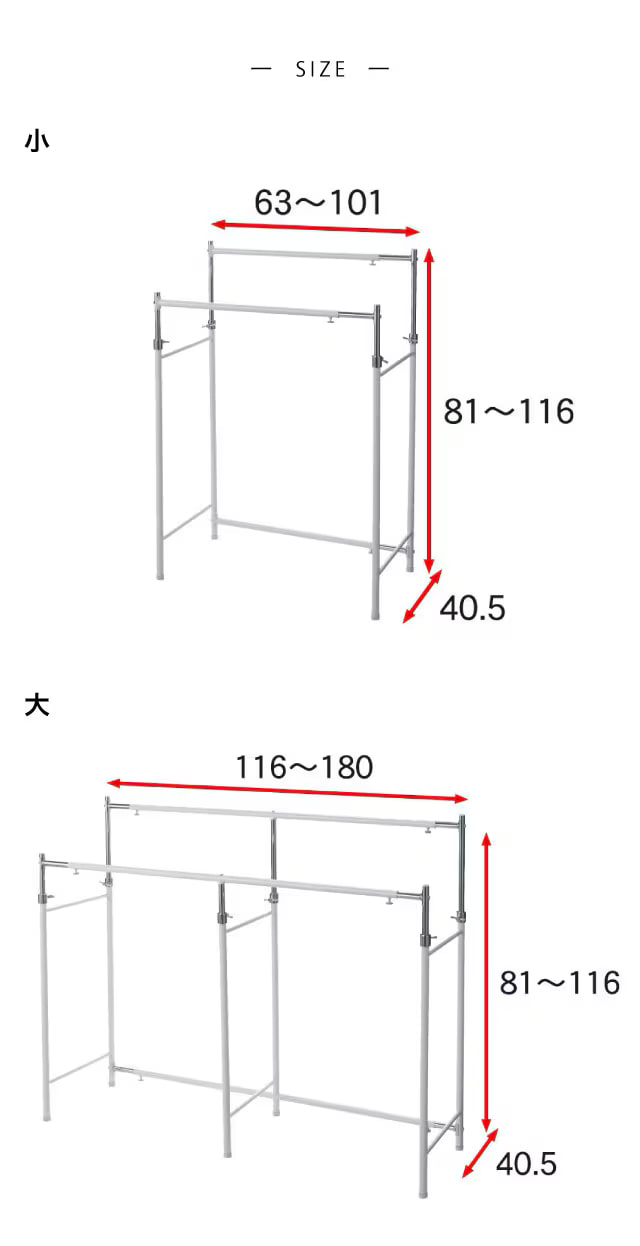 — SIZE —

小

63～101

81～116

40.5

大

116～180

81～116

40.5