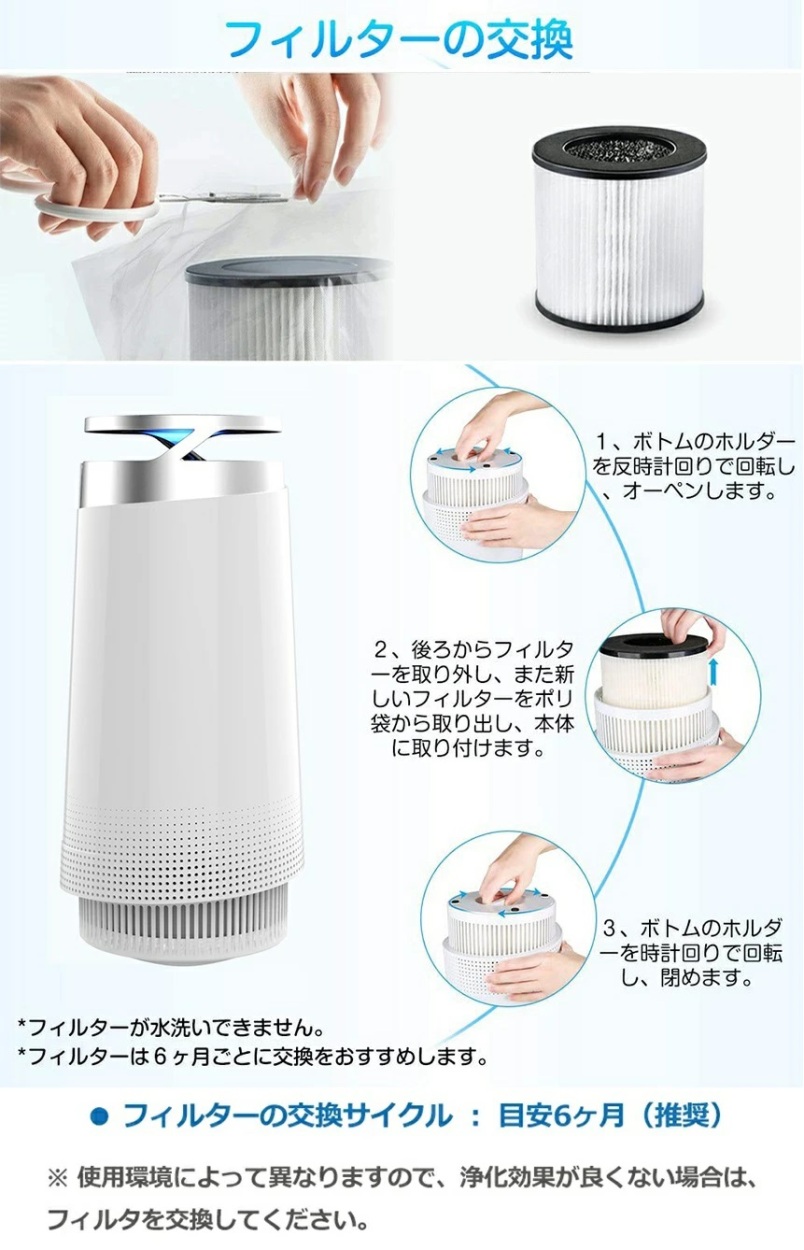 フィルターの交換

1、ボトムのホルダーを反時計回りで回転し、オーペンします。

2、後ろからフィルターを取り外し、また新しいフィルターをポリ袋から取り出し、本体に取り付けます。

3、ボトムのホルダーを時計回りで回転し、閉めます。

*フィルターが水洗いできません。
*フィルターは６ヶ月ごとに交換をおすすめします。

● フィルターの交換サイクル ： 目安6ヶ月（推奨）

※ 使用環境によって異なりますので、浄化効果が良くない場合は、フィルタを交換してください。