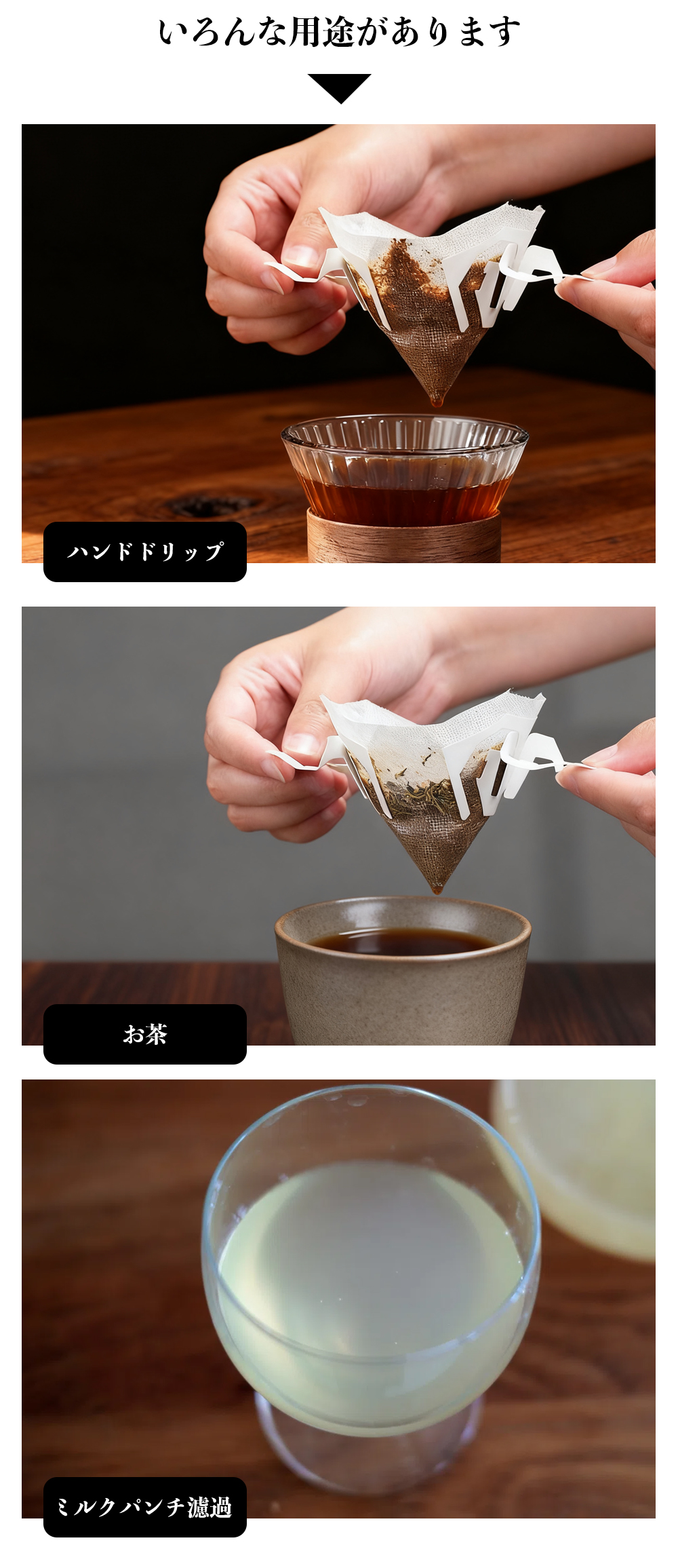 いろんな用途があります

ハンドドリップ

お茶

ミルクパンチ濾過