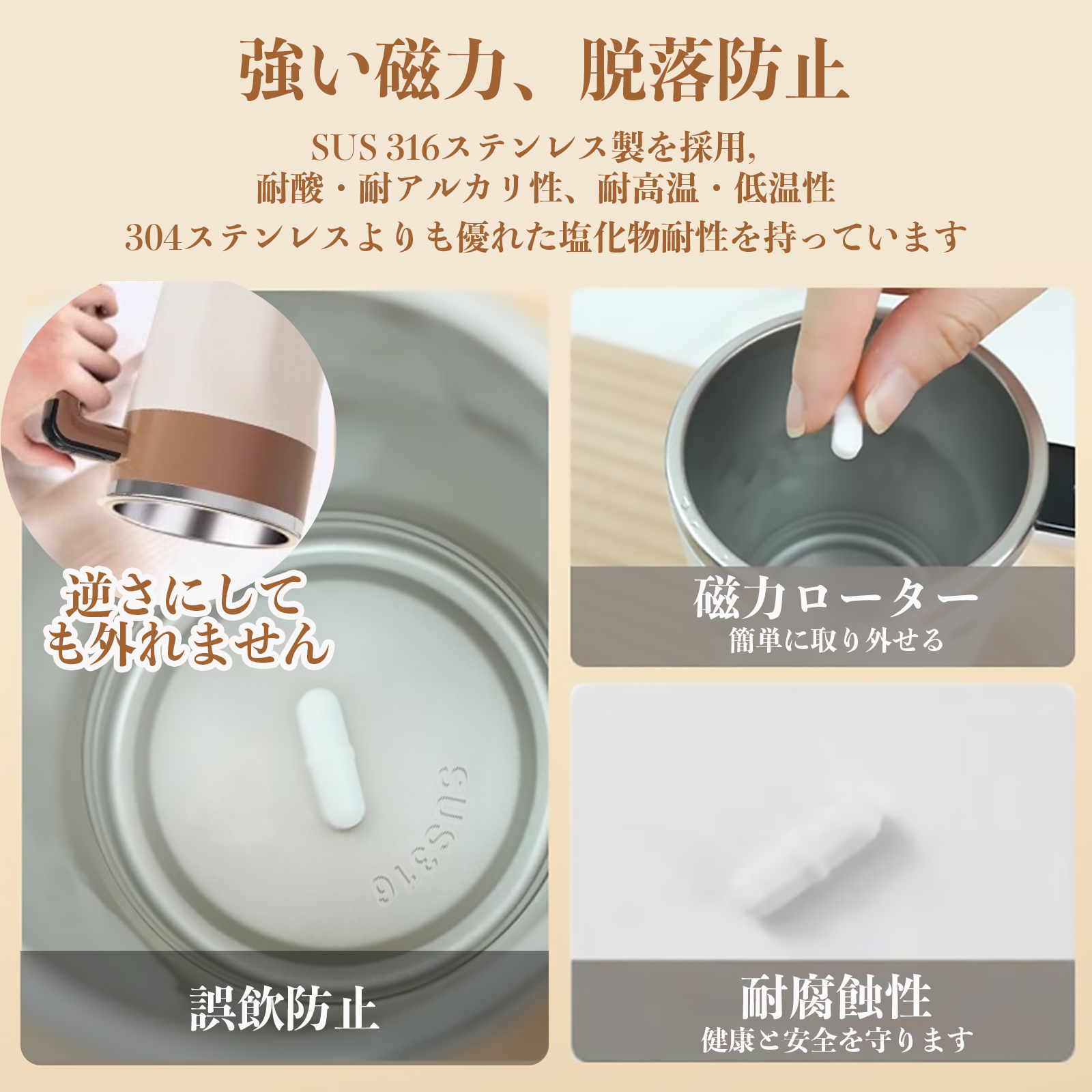 強い磁力、脱落防止

SUS 316ステンレス製を採用,
耐酸・耐アルカリ性、耐高温・低温性
304ステンレスよりも優れた塩化物耐性を持っています

逆さにしても外れません

SUS316

誤飲防止

磁力ローター
簡単に取り外せる

耐腐蝕性
健康と安全を守ります