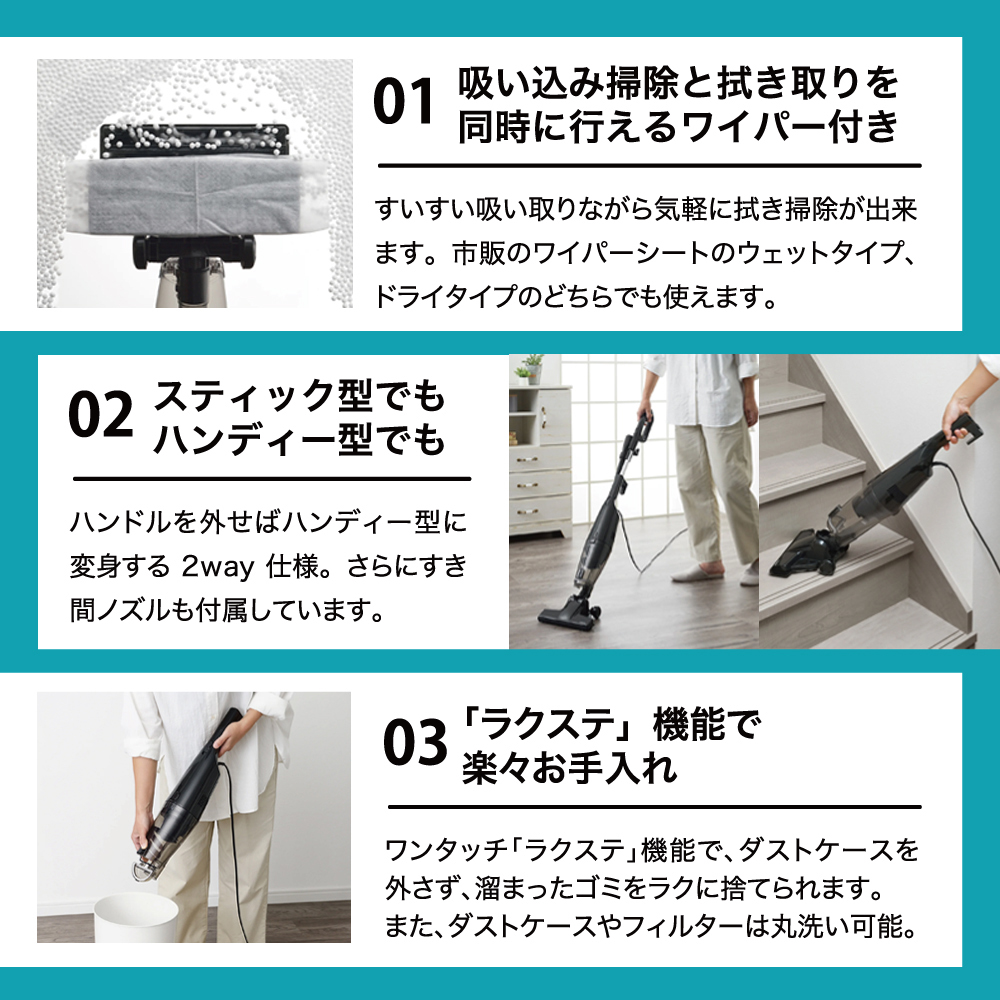 01 吸い込み掃除と拭き取りを同時に行えるワイパー付き

すいすい吸い取りながら気軽に拭き掃除が出来ます。市販のワイパーシートのウェットタイプ、ドライタイプのどちらでも使えます。

02 スティック型でもハンディー型でも

ハンドルを外せばハンディー型に変身する 2way 仕様。さらにすき間ノズルも付属しています。

03 「ラクステ」機能で楽々お手入れ

ワンタッチ「ラクステ」機能で、ダストケースを外さず、溜まったゴミをラクに捨てられます。また、ダストケースやフィルターは丸洗い可能。