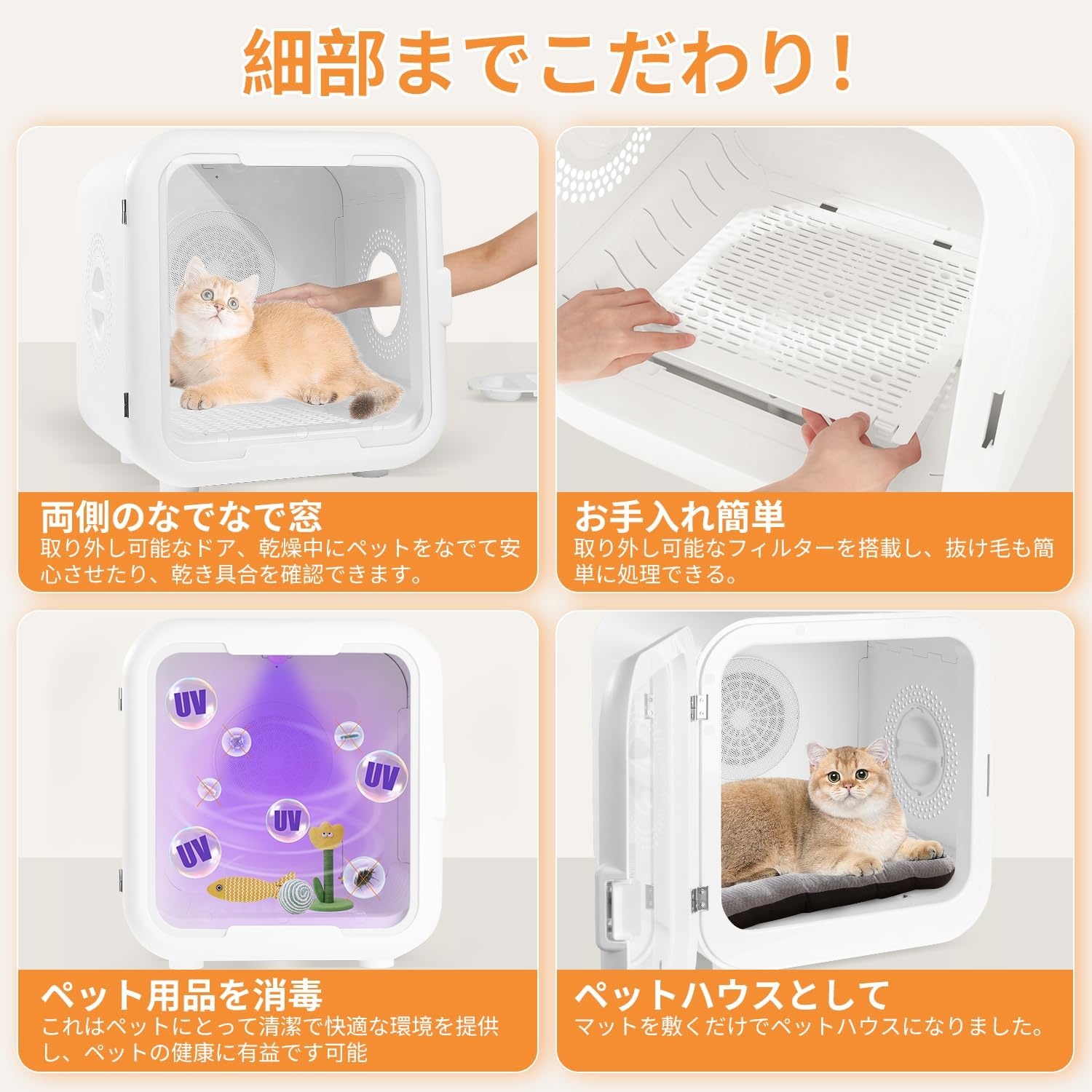 細部までこだわり！

両側のなでなで窓
取り外し可能なドア、乾燥中にペットをなでて安心させたり、乾き具合を確認できます。

お手入れ簡単
取り外し可能なフィルターを搭載し、抜け毛も簡単に処理できる。

UV
UV
UV
UV

ペット用品を消毒
これはペットにとって清潔で快適な環境を提供し、ペットの健康に有益です可能

ペットハウスとして
マットを敷くだけでペットハウスになりました。