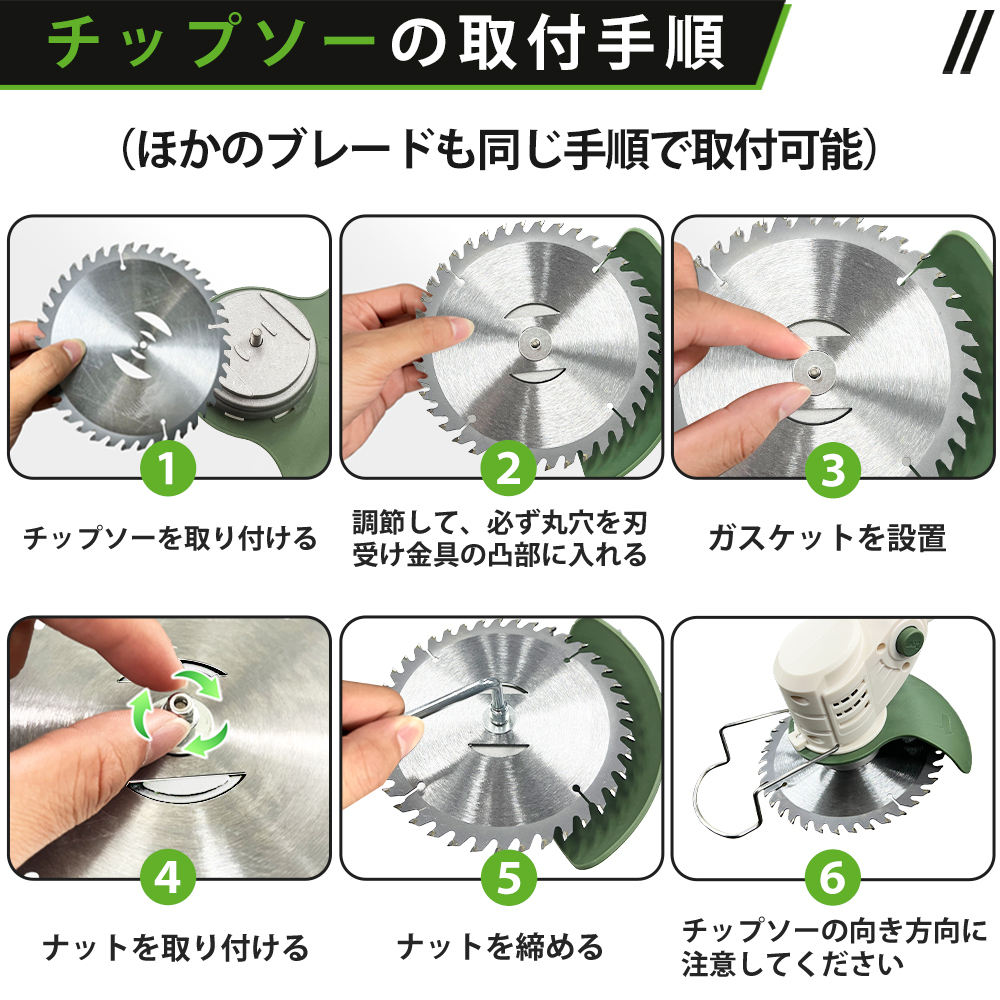 チップソーの取付手順

（ほかのブレードも同じ手順で取付可能）

1

チップソーを取り付ける

2

調節して、必ず丸穴を刃受け金具の凸部に入れる

3

ガスケットを設置

4

ナットを取り付ける

5

ナットを締める

6

チップソーの向き方向に注意してください