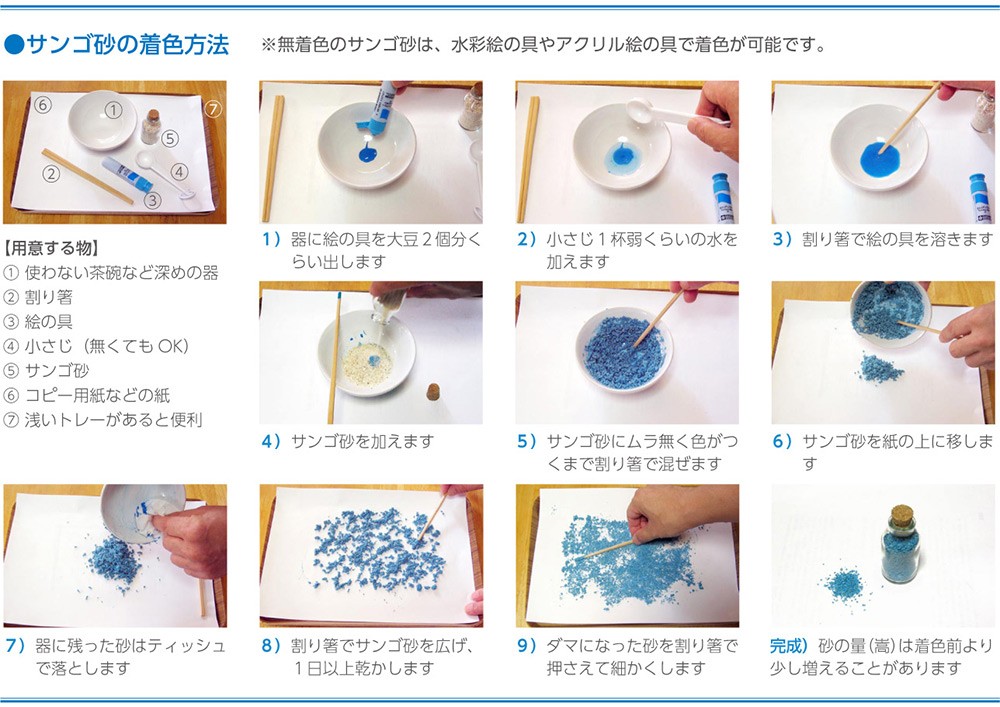 ●サンゴ砂の着色方法　※無着色のサンゴ砂は、水彩絵の具やアクリル絵の具で着色が可能です。

⑥ ① ⑦ ⑤ ② ④ ③

【用意する物】
① 使わない茶碗など深めの器
② 割り箸
③ 絵の具
④ 小さじ（無くても OK）
⑤ サンゴ砂
⑥ コピー用紙などの紙
⑦ 浅いトレーがあると便利

1）器に絵の具を大豆２個分くらい出します

2）小さじ１杯弱くらいの水を加えます

3）割り箸で絵の具を溶きます

4）サンゴ砂を加えます

5）サンゴ砂にムラ無く色がつくまで割り箸で混ぜます

6）サンゴ砂を紙の上に移します

7）器に残った砂はティッシュで落とします

8）割り箸でサンゴ砂を広げ、１日以上乾かします

9）ダマになった砂を割り箸で押さえて細かくします

完成）砂の量（嵩）は着色前より少し増えることがあります