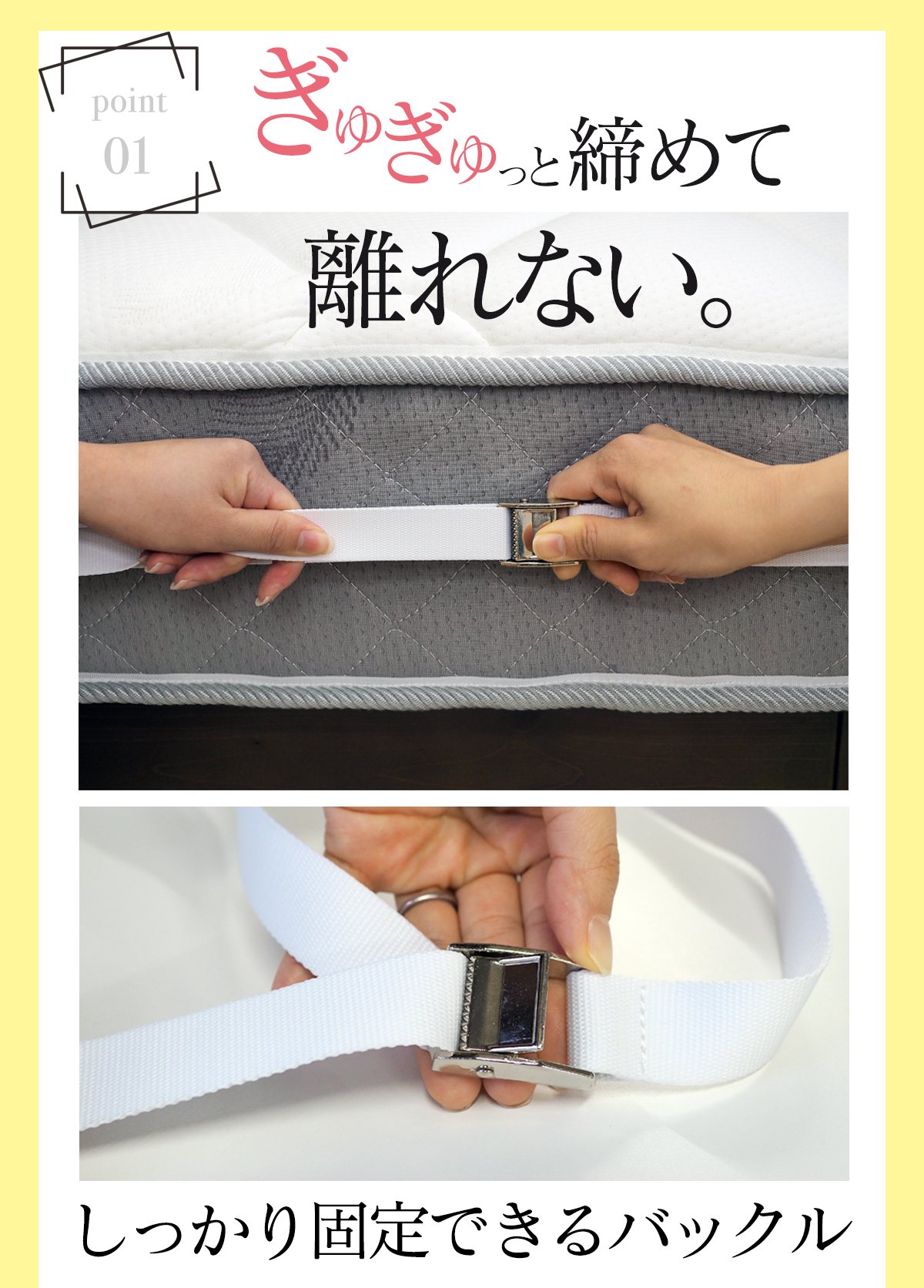 point
01

ぎゅぎゅっと締めて

離れない。

しっかり固定できるバックル