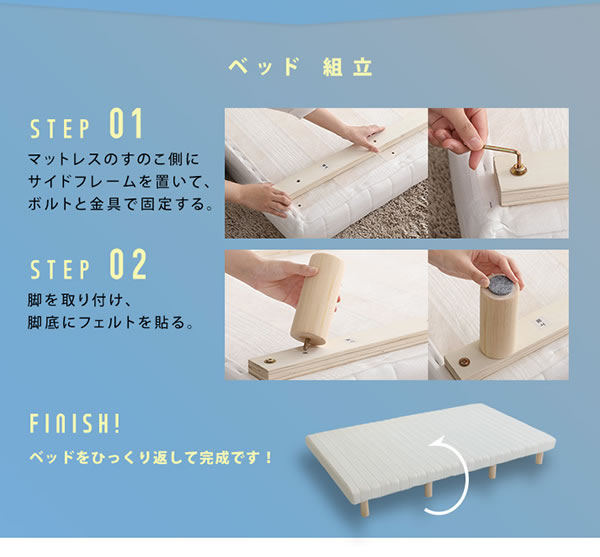 ベッド 組立

STEP 01

マットレスのすのこ側にサイドフレームを置いて、ボルトと金具で固定する。

STEP 02

脚を取り付け、脚底にフェルトを貼る。

FINISH!

ベッドをひっくり返して完成です！