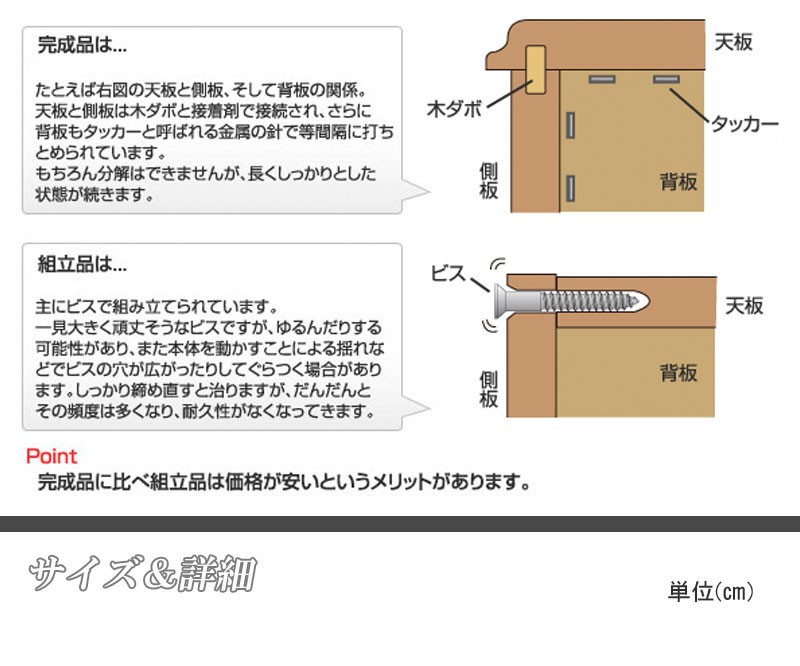 完成品は...

たとえば右図の天板と側板、そして背板の関係。天板と側板は木ダボと接着剤で接続され、さらに背板もタッカーと呼ばれる金属の針で等間隔に打ちとめられています。
もちろん分解はできませんが、長くしっかりとした状態が続きます。

天板
木ダボ
タッカー
側板
背板

組立品は...

主にビスで組み立てられています。
一見大きく頑丈そうなビスですが、ゆるんだりする可能性があり、また本体を動かすことによる揺れなどでビスの穴が広がったりしてぐらつく場合があります。しっかり締め直すと治りますが、だんだんとその頻度は多くなり、耐久性がなくなってきます。

ビス
天板
側板
背板

Point
完成品に比べ組立品は価格が安いというメリットがあります。

サイズ&詳細

単位(cm)