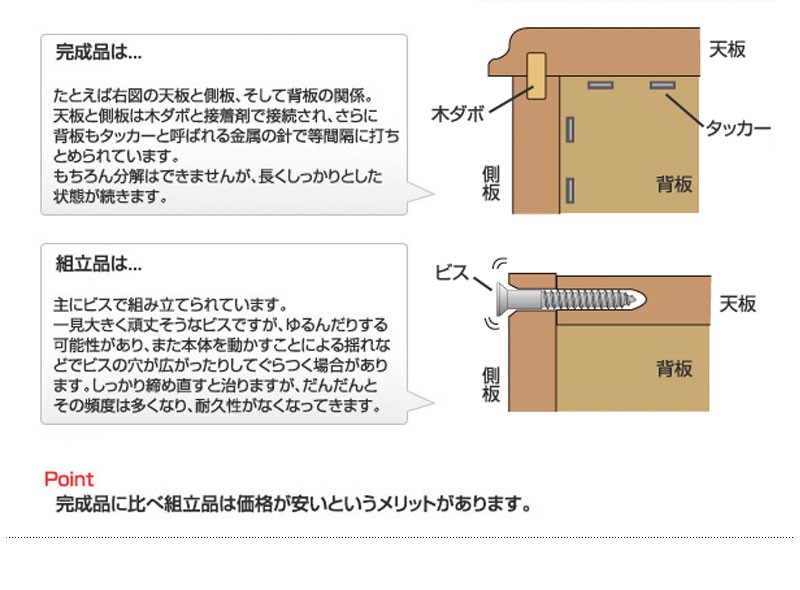 完成品は...

たとえば右図の天板と側板、そして背板の関係。天板と側板は木ダボと接着剤で接続され、さらに背板もタッカーと呼ばれる金属の針で等間隔に打ちとめられています。
もちろん分解はできませんが、長くしっかりとした状態が続きます。

天板
木ダボ
タッカー
側板
背板

組立品は...

主にビスで組み立てられています。
一見大きく頑丈そうなビスですが、ゆるんだりする可能性があり、また本体を動かすことによる揺れなどでビスの穴が広がったりしてぐらつく場合があります。しっかり締め直すと治りますが、だんだんとその頻度は多くなり、耐久性がなくなってきます。

ビス
天板
側板
背板

Point
完成品に比べ組立品は価格が安いというメリットがあります。