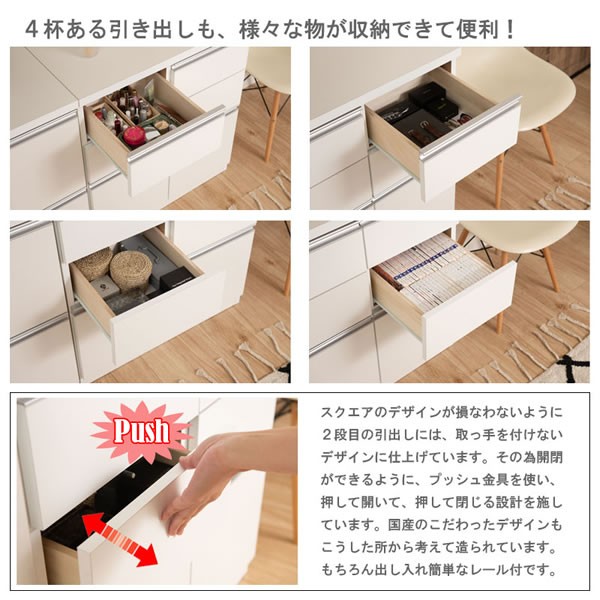 ４杯ある引き出しも、様々な物が収納できて便利！

Push

スクエアのデザインが損なわないように２段目の引出しには、取っ手を付けないデザインに仕上げています。その為開閉ができるように、プッシュ金具を使い、押して開いて、押して閉じる設計を施しています。国産のこだわったデザインもこうした所から考えて造られています。もちろん出し入れ簡単なレール付です。