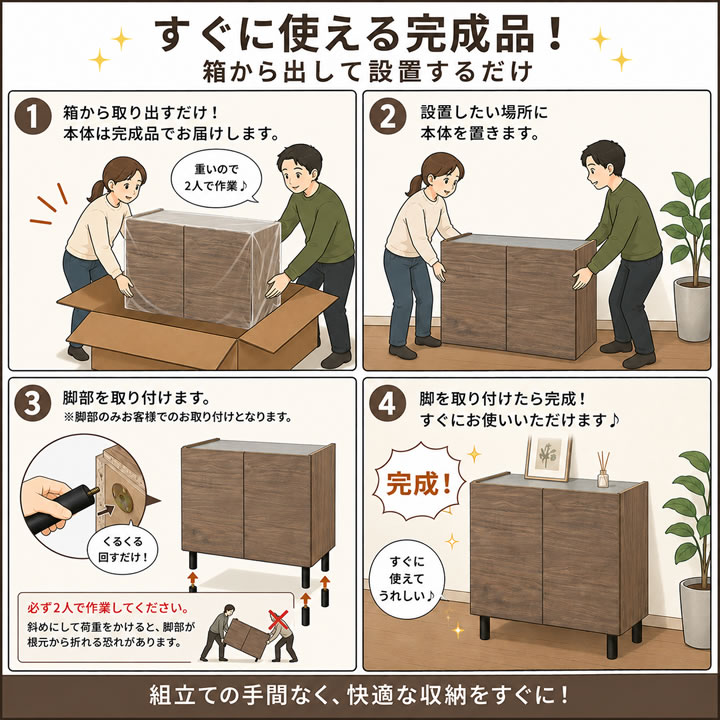 すぐに使える完成品！
箱から出して設置するだけ

1
箱から取り出すだけ！
本体は完成品でお届けします。

重いので
2人で作業♪

2
設置したい場所に
本体を置きます。

3
脚部を取り付けます。
※脚部のみお客様でのお取り付けとなります。

くるくる
回すだけ！

必ず2人で作業してください。
斜めにして荷重をかけると、脚部が根元から折れる恐れがあります。

4
脚を取り付けたら完成！
すぐにお使いいただけます♪

完成！

すぐに
使えて
うれしい♪

組立ての手間なく、快適な収納をすぐに！