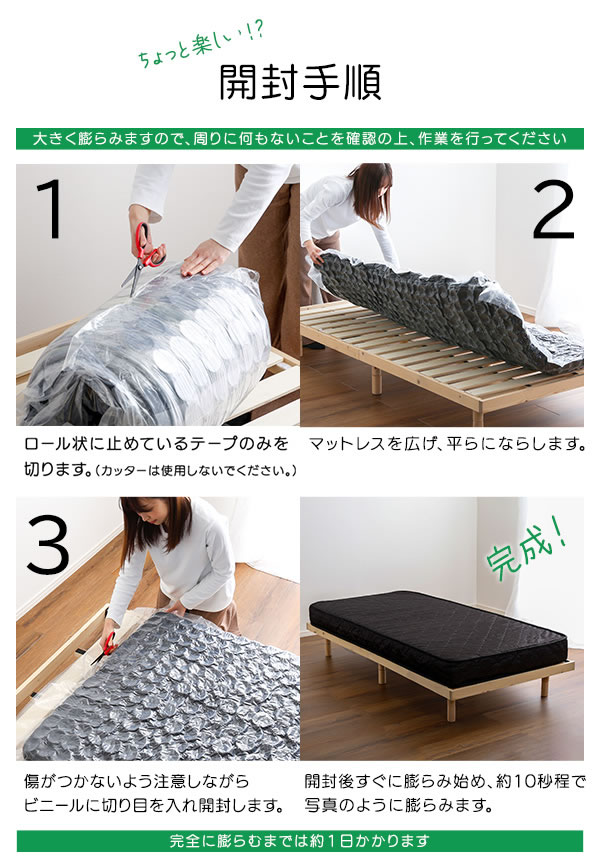 ちょっと楽しい!?

開封手順

大きく膨らみますので、周りに何もないことを確認の上、作業を行ってください

1

ロール状に止めているテープのみを切ります。(カッターは使用しないでください。)

2

マットレスを広げ、平らにならします。

3

傷がつかないよう注意しながらビニールに切り目を入れ開封します。

完成!

開封後すぐに膨らみ始め、約10秒程で写真のように膨らみます。

完全に膨らむまでは約1日かかります