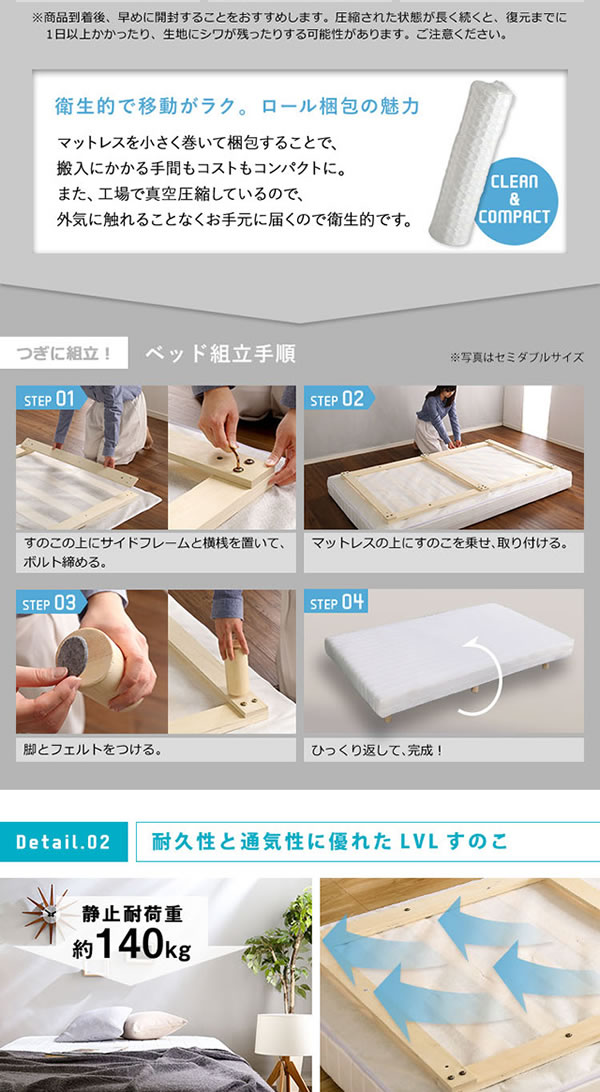 ※商品到着後、早めに開封することをおすすめします。圧縮された状態が長く続くと、復元までに1日以上かかったり、生地にシワが残ったりする可能性があります。ご注意ください。

衛生的で移動がラク。ロール梱包の魅力

マットレスを小さく巻いて梱包することで、搬入にかかる手間もコストもコンパクトに。また、工場で真空圧縮しているので、外気に触れることなくお手元に届くので衛生的です。

CLEAN & COMPACT

つぎに組立！ ベッド組立手順

※写真はセミダブルサイズ

STEP 01
すのこの上にサイドフレームと横桟を置いて、ボルト締める。

STEP 02
マットレスの上にすのこを乗せ、取り付ける。

STEP 03
脚とフェルトをつける。

STEP 04
ひっくり返して、完成！

Detail.02 耐久性と通気性に優れたLVLすのこ

静止耐荷重
約140kg