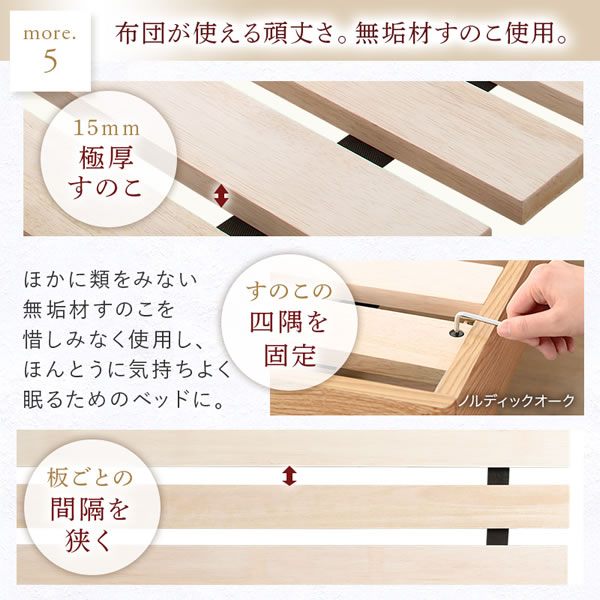 more.
5

布団が使える頑丈さ。無垢材すのこ使用。

15mm
極厚
すのこ

ほかに類をみない無垢材すのこを惜しみなく使用し、ほんとうに気持ちよく眠るためのベッドに。

すのこの
四隅を
固定

ノルディックオーク

板ごとの
間隔を
狭く