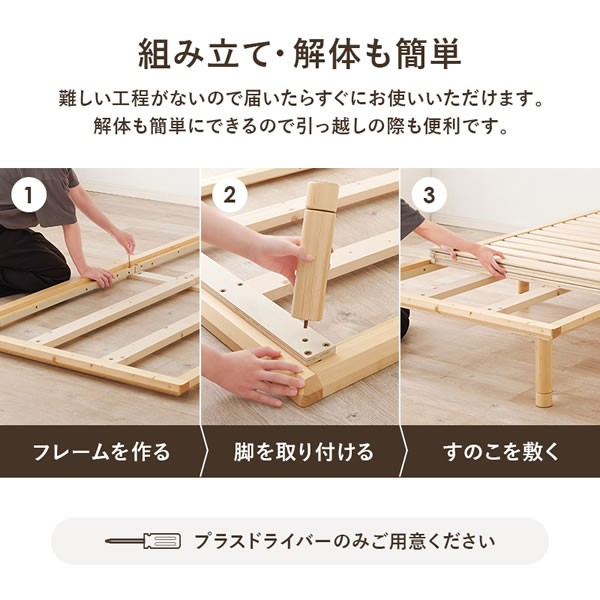 組み立て・解体も簡単

難しい工程がないので届いたらすぐにお使いいただけます。
解体も簡単にできるので引っ越しの際も便利です。

1

2

3

フレームを作る

脚を取り付ける

すのこを敷く

プラスドライバーのみご用意ください