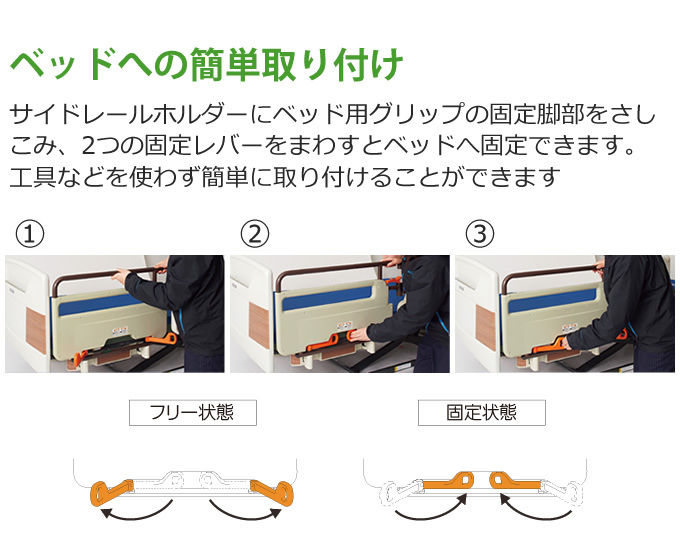 ベッドへの簡単取り付け

サイドレールホルダーにベッド用グリップの固定脚部をさしこみ、2つの固定レバーをまわすとベッドへ固定できます。工具などを使わず簡単に取り付けることができます

①

②

③

フリー状態

固定状態