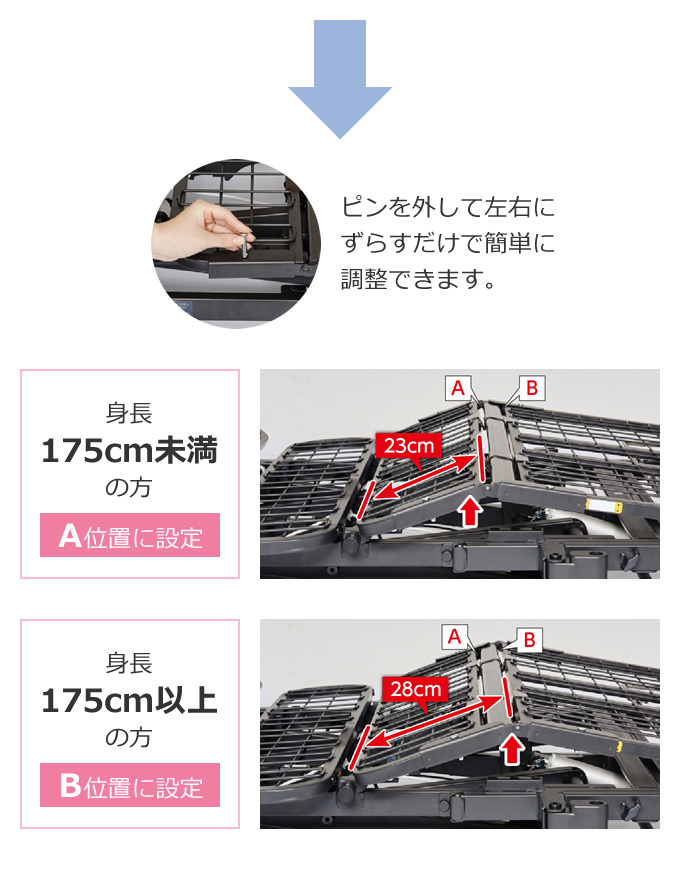 ピンを外して左右にずらすだけで簡単に調整できます。

身長
175cm未満
の方
A位置に設定

A
B
23cm

身長
175cm以上
の方
B位置に設定

A
B
28cm