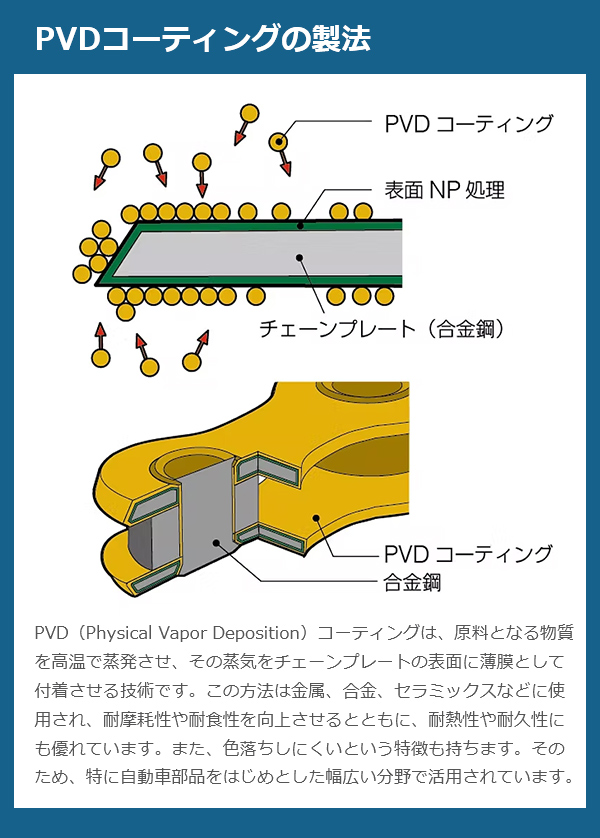 PVDコーティングの製法

PVD コーティング

表面 NP 処理

チェーンプレート（合金鋼）

PVD コーティング

合金鋼

PVD（Physical Vapor Deposition）コーティングは、原料となる物質を高温で蒸発させ、その蒸気をチェーンプレートの表面に薄膜として付着させる技術です。この方法は金属、合金、セラミックスなどに使用され、耐摩耗性や耐食性を向上させるとともに、耐熱性や耐久性にも優れています。また、色落ちしにくいという特徴も持ちます。そのため、特に自動車部品をはじめとした幅広い分野で活用されています。