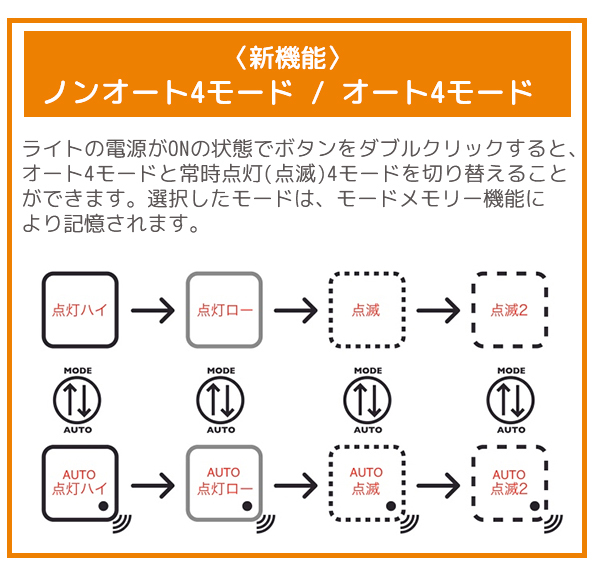 〈新機能〉
ノンオート4モード / オート4モード

ライトの電源がONの状態でボタンをダブルクリックすると、オート4モードと常時点灯(点滅)4モードを切り替えることができます。選択したモードは、モードメモリー機能により記憶されます。

点灯ハイ
点灯ロー
点滅
点滅2

MODE
AUTO
MODE
AUTO
MODE
AUTO
MODE
AUTO

AUTO
点灯ハイ
AUTO
点灯ロー
AUTO
点滅
AUTO
点滅2