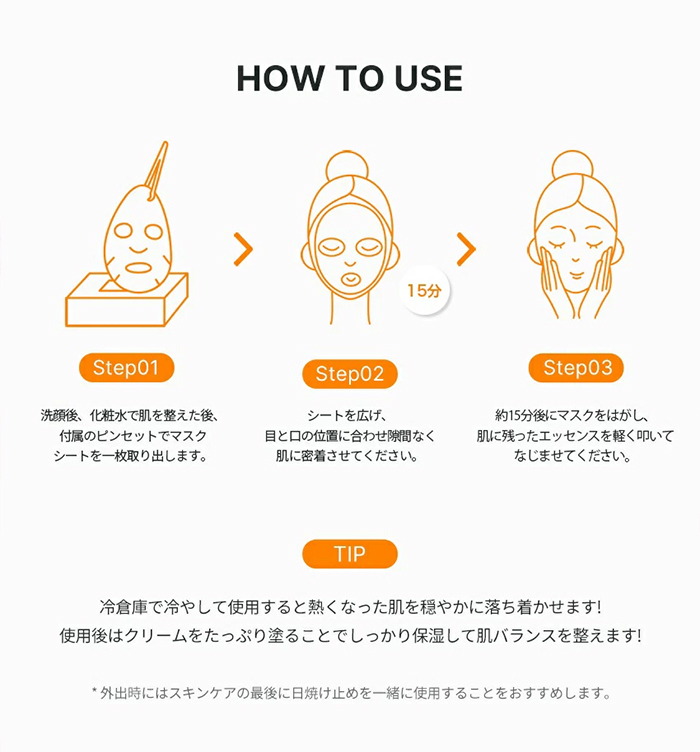 HOW TO USE

15分

Step01

洗顔後、化粧水で肌を整えた後、付属のピンセットでマスクシートを一枚取り出します。

Step02

シートを広げ、目と口の位置に合わせ隙間なく肌に密着させてください。

Step03

約15分後にマスクをはがし、肌に残ったエッセンスを軽く叩いてなじませてください。

TIP

冷倉庫で冷やして使用すると熱くなった肌を穏やかに落ち着かせます!
使用後はクリームをたっぷり塗ることでしっかり保湿して肌バランスを整えます!

* 外出時にはスキンケアの最後に日焼け止めを一緒に使用することをおすすめします。