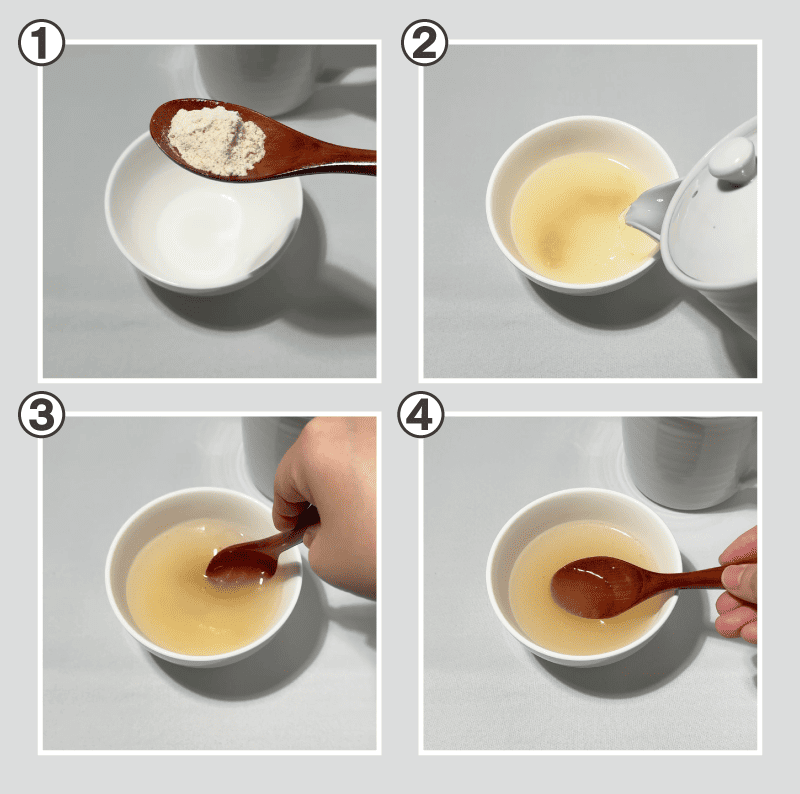 ①
②
③
④