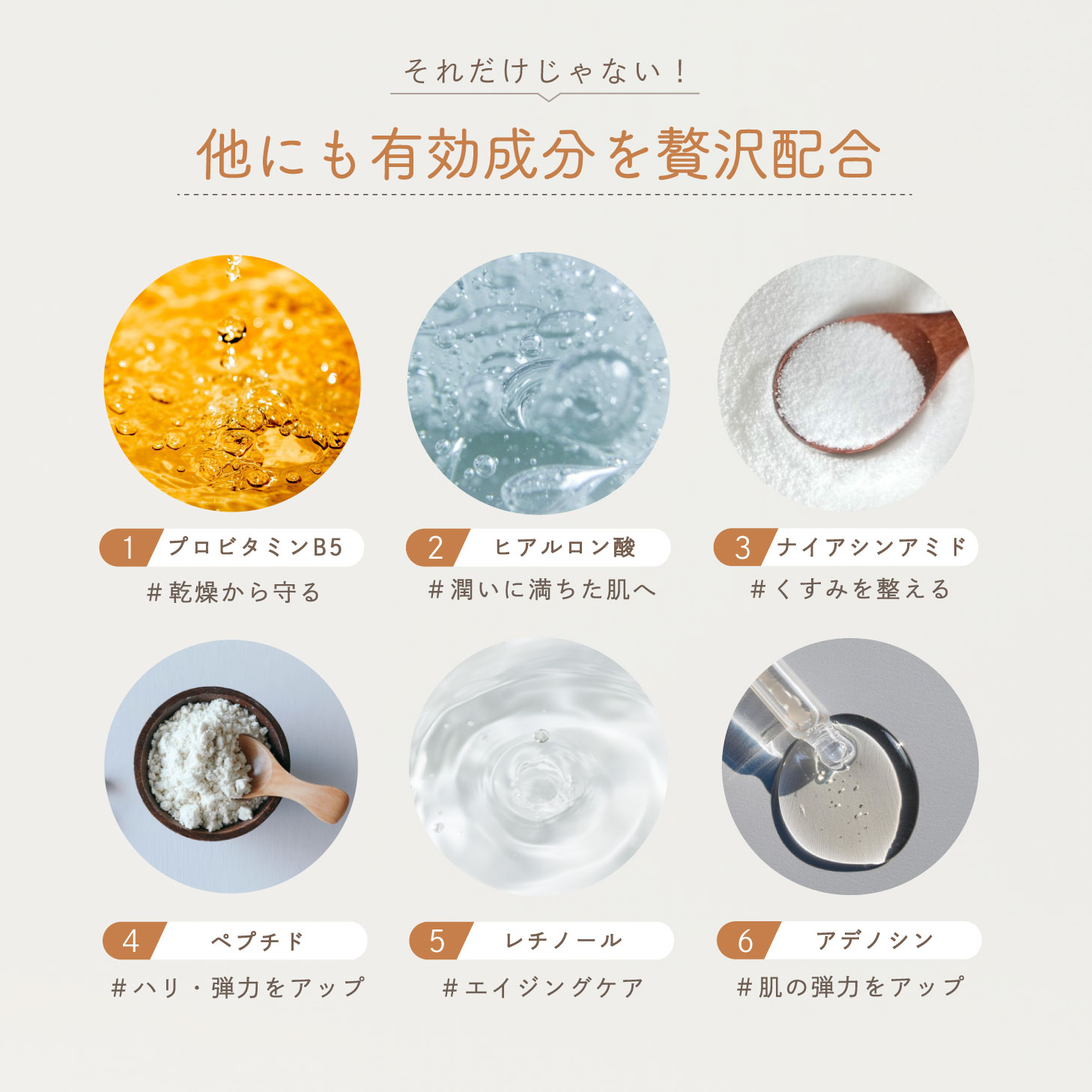 それだけじゃない！

他にも有効成分を贅沢配合

1 プロビタミンB5
＃乾燥から守る

2 ヒアルロン酸
＃潤いに満ちた肌へ

3 ナイアシンアミド
＃くすみを整える

4 ペプチド
＃ハリ・弾力をアップ

5 レチノール
＃エイジングケア

6 アデノシン
＃肌の弾力をアップ