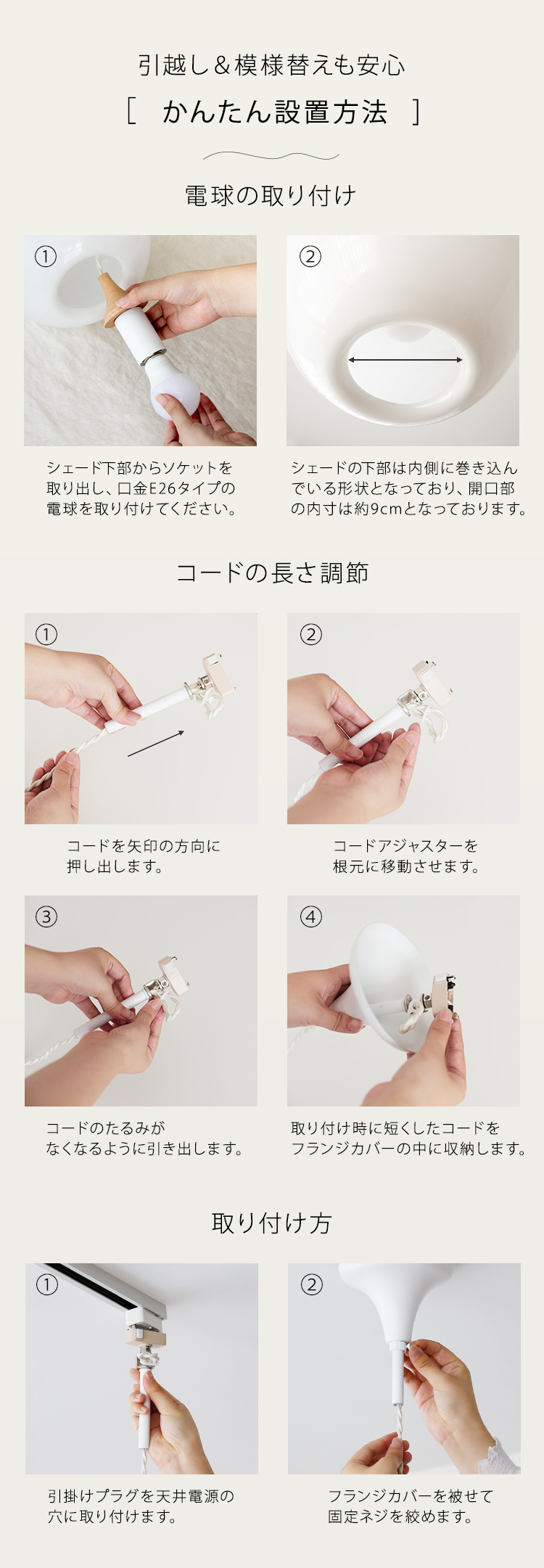 引越し＆模様替えも安心

[ かんたん設置方法 ]

電球の取り付け

①

シェード下部からソケットを取り出し、口金E26タイプの電球を取り付けてください。

②

シェードの下部は内側に巻き込んでいる形状となっており、開口部の内寸は約9cmとなっております。

コードの長さ調節

①

コードを矢印の方向に押し出します。

②

コードアジャスターを根元に移動させます。

③

コードのたるみがなくなるように引き出します。

④

取り付け時に短くしたコードをフランジカバーの中に収納します。

取り付け方

①

引掛けプラグを天井電源の穴に取り付けます。

②

フランジカバーを被せて固定ネジを絞めます。