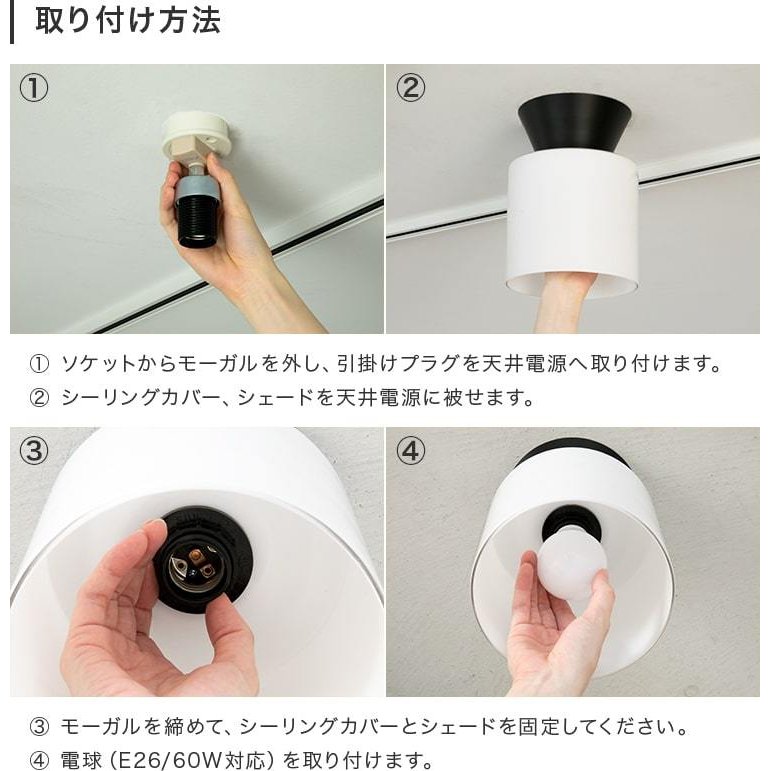 取り付け方法

①

②

① ソケットからモーガルを外し、引掛けプラグを天井電源へ取り付けます。
② シーリングカバー、シェードを天井電源に被せます。

③

④

③ モーガルを締めて、シーリングカバーとシェードを固定してください。
④ 電球（E26/60W対応）を取り付けます。