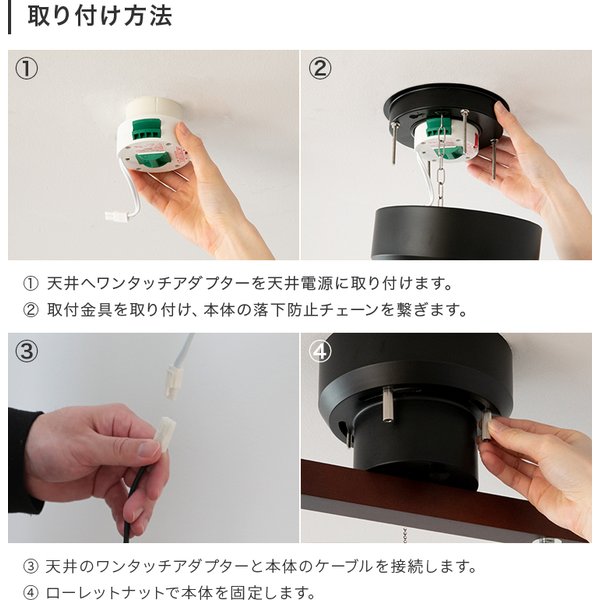 取り付け方法

①

②

① 天井へワンタッチアダプターを天井電源に取り付けます。
② 取付金具を取り付け、本体の落下防止チェーンを繋ぎます。

③

④

③ 天井のワンタッチアダプターと本体のケーブルを接続します。
④ ローレットナットで本体を固定します。