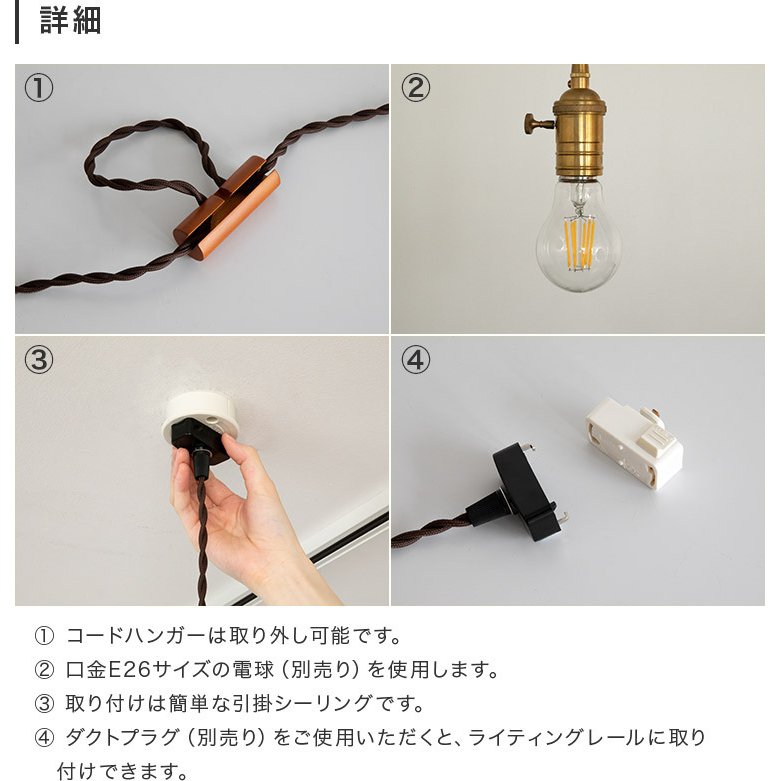 詳細

①

②

③

④

① コードハンガーは取り外し可能です。
② 口金E26サイズの電球（別売り）を使用します。
③ 取り付けは簡単な引掛シーリングです。
④ ダクトプラグ（別売り）をご使用いただくと、ライティングレールに取り付けできます。