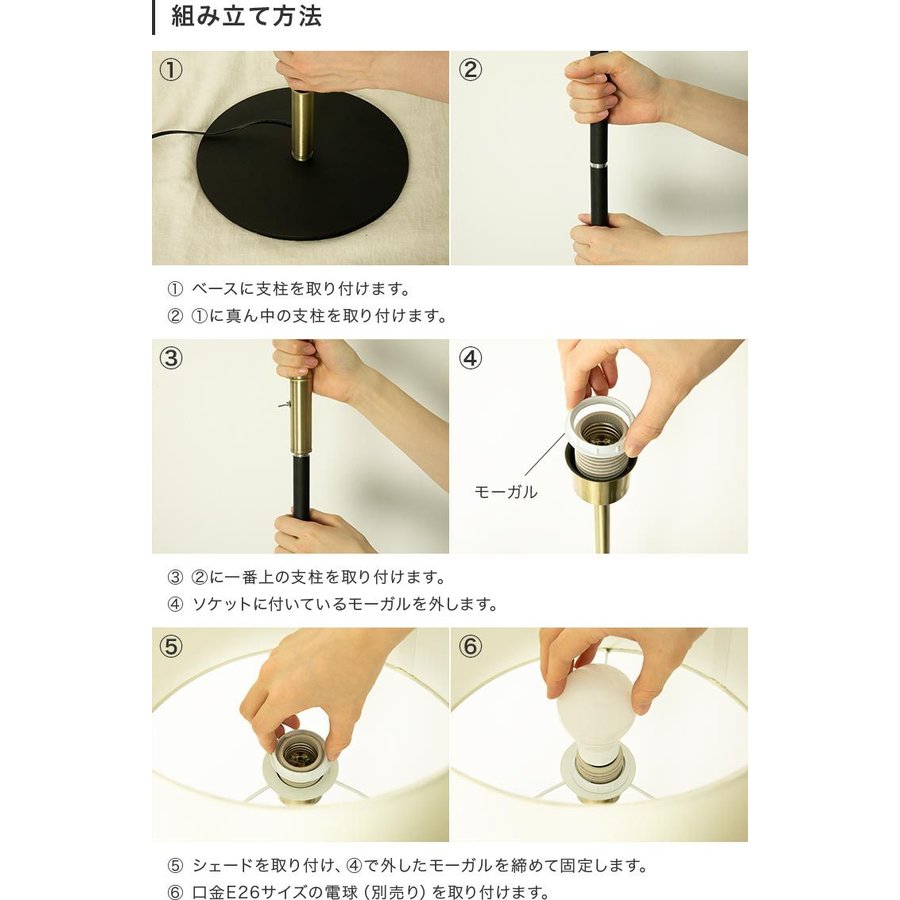 組み立て方法

①

②

① ベースに支柱を取り付けます。
② ①に真ん中の支柱を取り付けます。

③

④

モーガル

③ ②に一番上の支柱を取り付けます。
④ ソケットに付いているモーガルを外します。

⑤

⑥

⑤ シェードを取り付け、④で外したモーガルを締めて固定します。
⑥ 口金E26サイズの電球（別売り）を取り付けます。