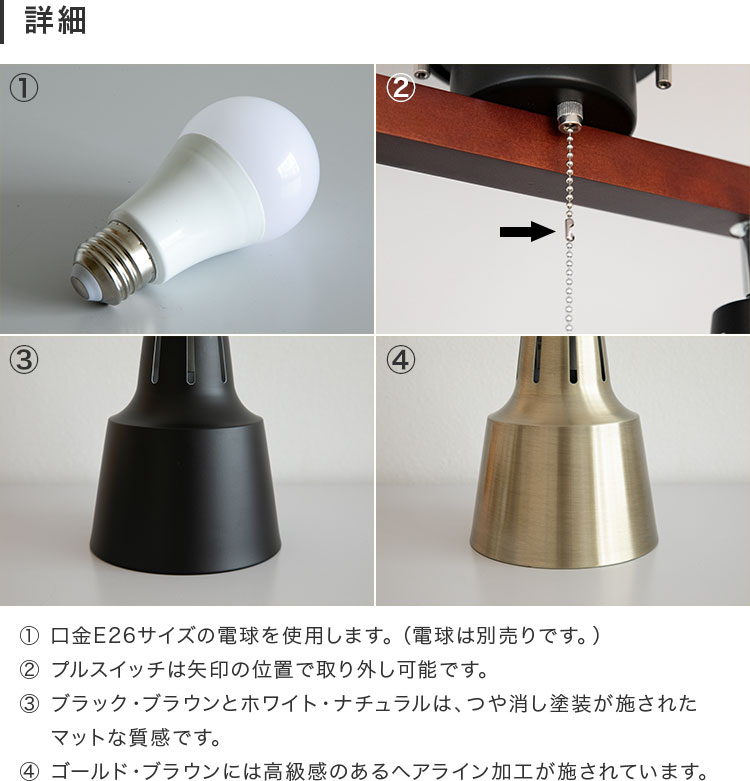 詳細

①

②

③

④

① 口金E26サイズの電球を使用します。（電球は別売りです。）

② プルスイッチは矢印の位置で取り外し可能です。

③ ブラック・ブラウンとホワイト・ナチュラルは、つや消し塗装が施されたマットな質感です。

④ ゴールド・ブラウンには高級感のあるヘアライン加工が施されています。