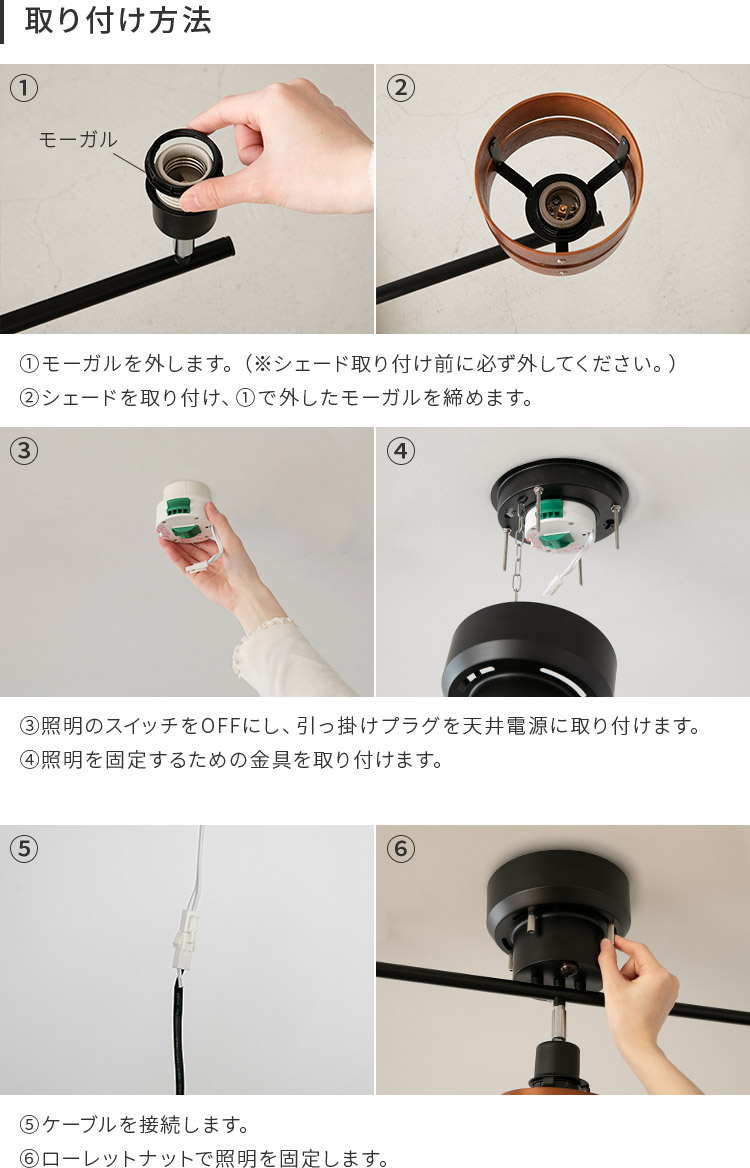 取り付け方法

①

モーガル

②

①モーガルを外します。（※シェード取り付け前に必ず外してください。）
②シェードを取り付け、①で外したモーガルを締めます。

③

④

③照明のスイッチをOFFにし、引っ掛けプラグを天井電源に取り付けます。
④照明を固定するための金具を取り付けます。

⑤

⑥

⑤ケーブルを接続します。
⑥ローレットナットで照明を固定します。