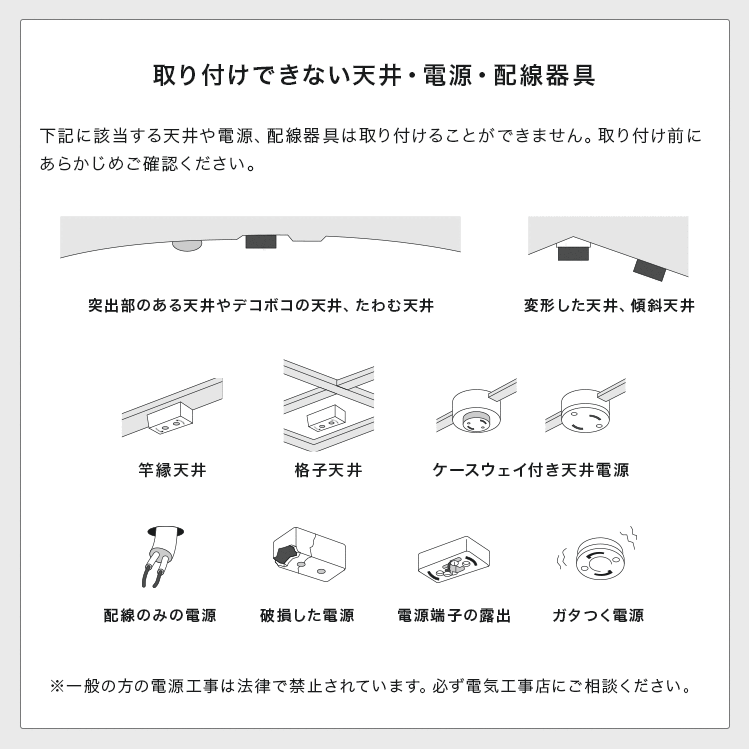 取り付けできない天井・電源・配線器具

下記に該当する天井や電源、配線器具は取り付けることができません。取り付け前にあらかじめご確認ください。

突出部のある天井やデコボコの天井、たわむ天井

変形した天井、傾斜天井

竿縁天井

格子天井

ケースウェイ付き天井電源

配線のみの電源

破損した電源

電源端子の露出

ガタつく電源

※一般の方の電源工事は法律で禁止されています。必ず電気工事店にご相談ください。