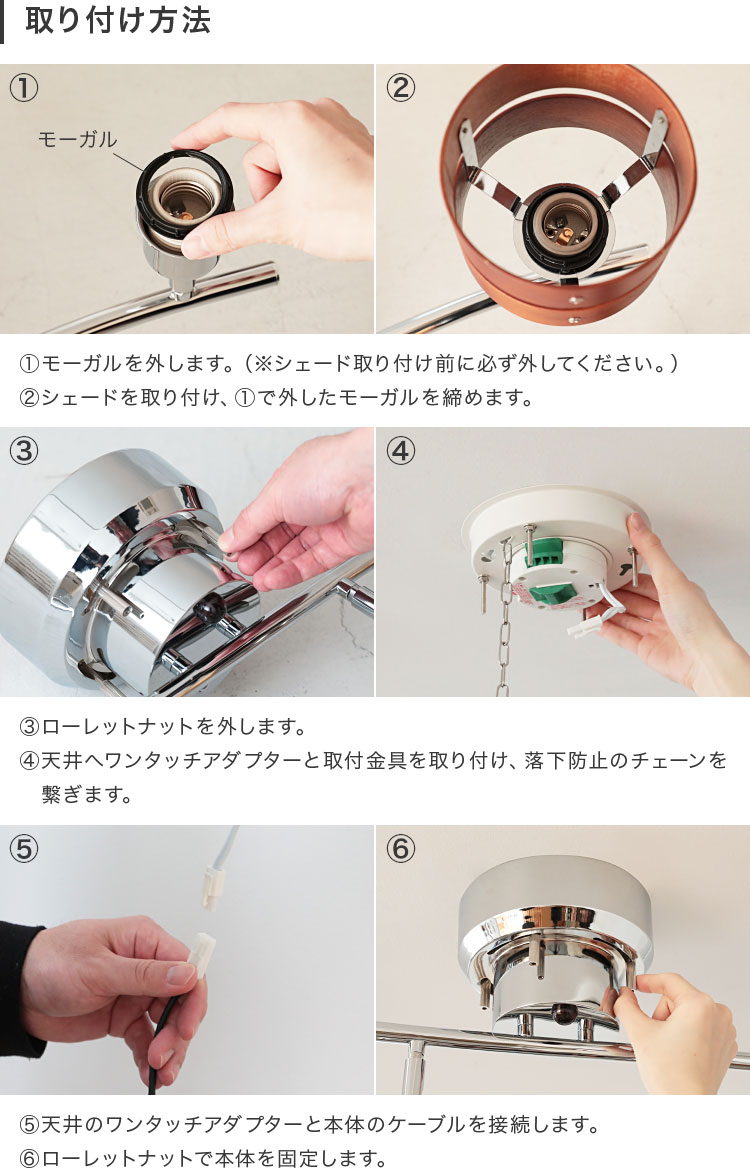 取り付け方法

①

モーガル

②

①モーガルを外します。（※シェード取り付け前に必ず外してください。）
②シェードを取り付け、①で外したモーガルを締めます。

③

④

③ローレットナットを外します。
④天井へワンタッチアダプターと取付金具を取り付け、落下防止のチェーンを繋ぎます。

⑤

⑥

⑤天井のワンタッチアダプターと本体のケーブルを接続します。
⑥ローレットナットで本体を固定します。