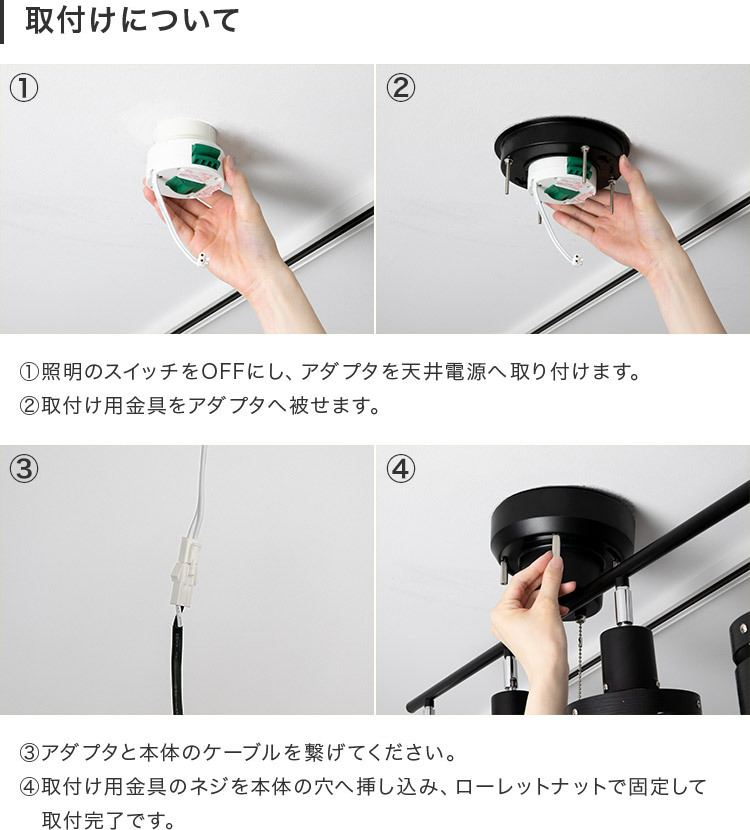 取付けについて

①

②

①照明のスイッチをOFFにし、アダプタを天井電源へ取り付けます。
②取付け用金具をアダプタへ被せます。

③

④

③アダプタと本体のケーブルを繋げてください。
④取付け用金具のネジを本体の穴へ挿し込み、ローレットナットで固定して取付完了です。