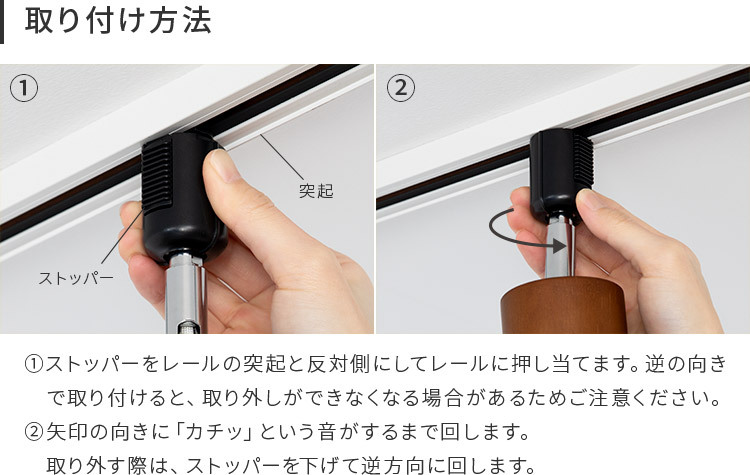 取り付け方法

①

突起

ストッパー

②

①ストッパーをレールの突起と反対側にしてレールに押し当てます。逆の向きで取り付けると、取り外しができなくなる場合があるためご注意ください。
②矢印の向きに「カチッ」という音がするまで回します。
取り外す際は、ストッパーを下げて逆方向に回します。