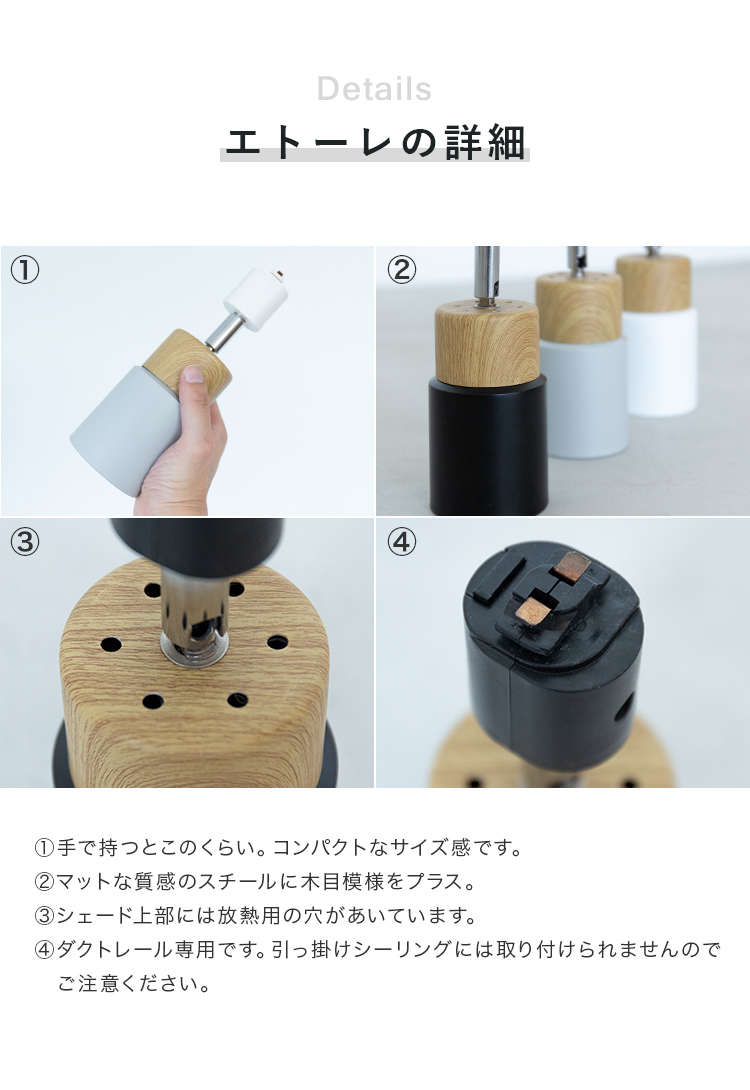 Details
エトーレの詳細

①

②

③

④

①手で持つとこのくらい。コンパクトなサイズ感です。
②マットな質感のスチールに木目模様をプラス。
③シェード上部には放熱用の穴があいています。
④ダクトレール専用です。引っ掛けシーリングには取り付けられませんのでご注意ください。