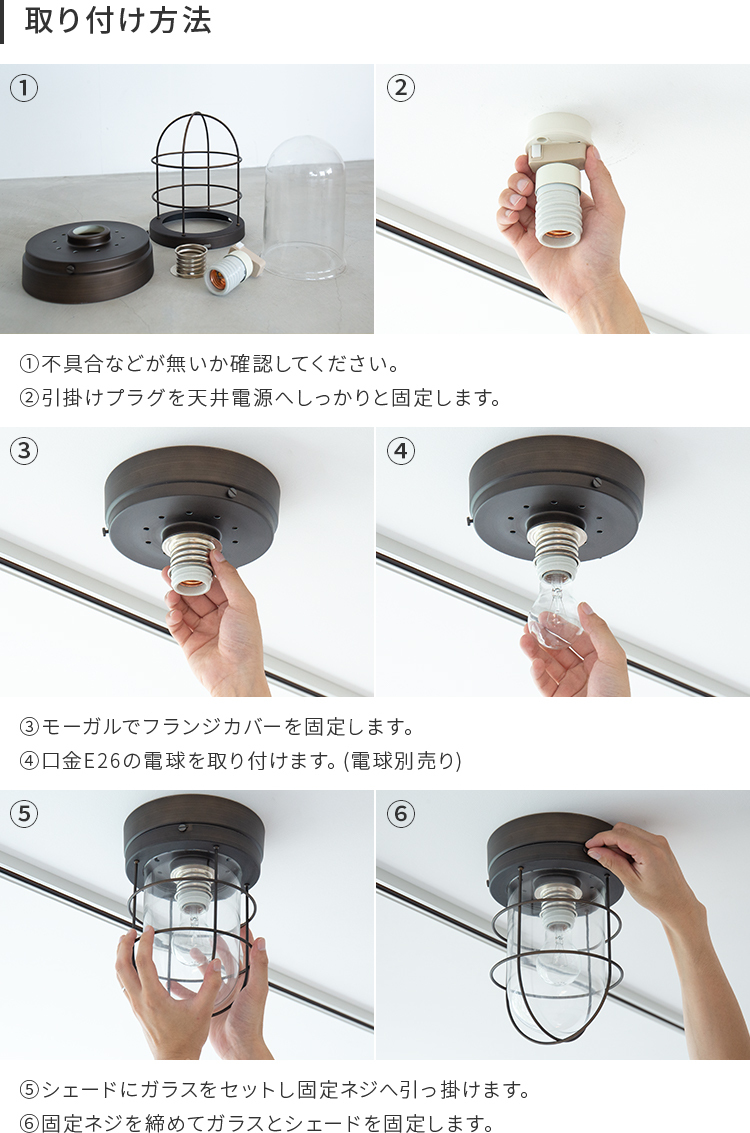 取り付け方法

①

②

①不具合などが無いか確認してください。
②引掛けプラグを天井電源へしっかりと固定します。

③

④

③モーガルでフランジカバーを固定します。
④口金E26の電球を取り付けます。(電球別売り)

⑤

⑥

⑤シェードにガラスをセットし固定ネジへ引っ掛けます。
⑥固定ネジを締めてガラスとシェードを固定します。