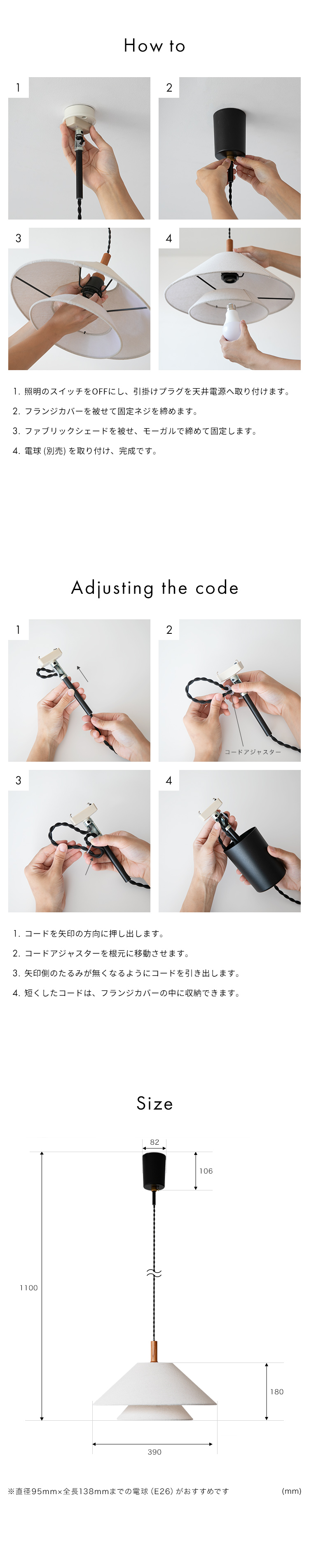 How to

1

2

3

4

1. 照明のスイッチをOFFにし、引掛けプラグを天井電源へ取り付けます。

2. フランジカバーを被せて固定ネジを締めます。

3. ファブリックシェードを被せ、モーガルで締めて固定します。

4. 電球 (別売) を取り付け、完成です。

Adjusting the code

1

2

コードアジャスター

3

4

1. コードを矢印の方向に押し出します。

2. コードアジャスターを根元に移動させます。

3. 矢印側のたるみが無くなるようにコードを引き出します。

4. 短くしたコードは、フランジカバーの中に収納できます。

Size

82

106

1100

180

390

※直径95mm×全長138mmまでの電球 (E26) がおすすめです

(mm)