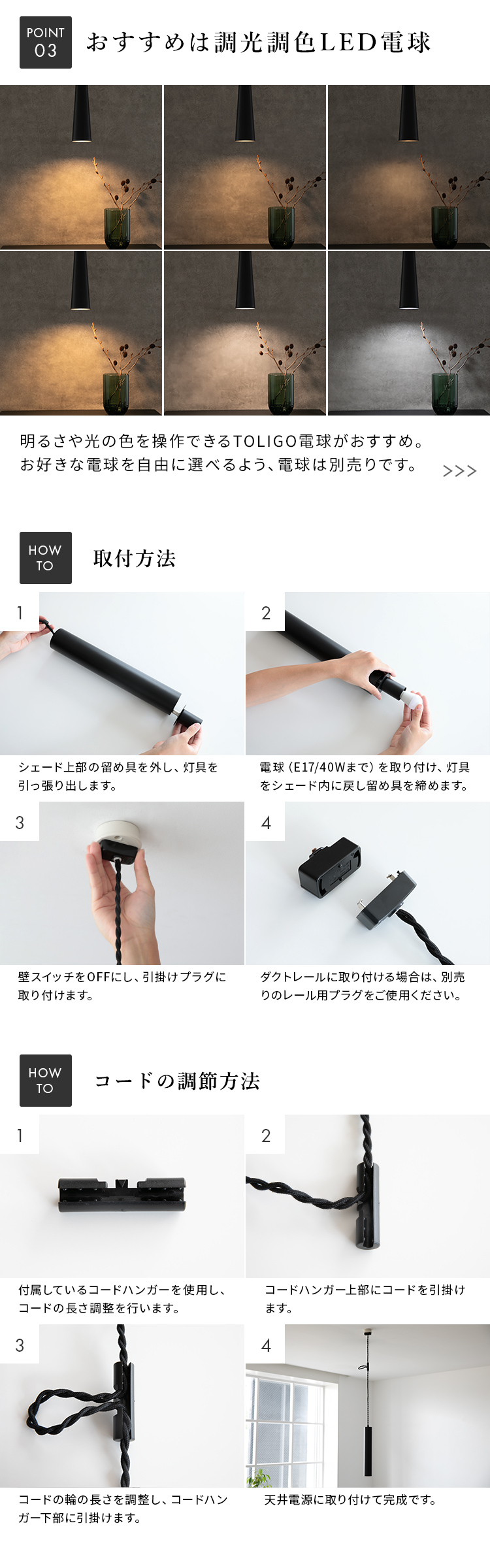 POINT 03 おすすめは調光調色LED電球

明るさや光の色を操作できるTOLIGO電球がおすすめ。
お好きな電球を自由に選べるよう、電球は別売りです。 >>>

HOW TO 取付方法

1
シェード上部の留め具を外し、灯具を引っ張り出します。

2
電球（E17/40Wまで）を取り付け、灯具をシェード内に戻し留め具を締めます。

3
壁スイッチをOFFにし、引掛けプラグに取り付けます。

4
ダクトレールに取り付ける場合は、別売りのレール用プラグをご使用ください。

HOW TO コードの調節方法

1
付属しているコードハンガーを使用し、コードの長さ調整を行います。

2
コードハンガー上部にコードを引掛けます。

3
コードの輪の長さを調整し、コードハンガー下部に引掛けます。

4
天井電源に取り付けて完成です。