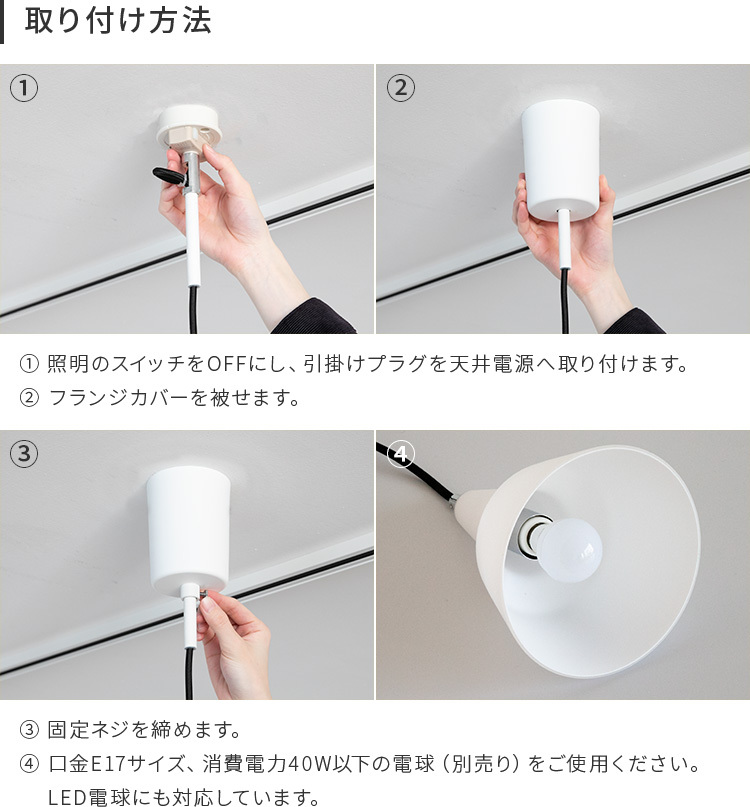 取り付け方法

①

②

① 照明のスイッチをOFFにし、引掛けプラグを天井電源へ取り付けます。
② フランジカバーを被せます。

③

④

③ 固定ネジを締めます。
④ 口金E17サイズ、消費電力40W以下の電球（別売り）をご使用ください。LED電球にも対応しています。