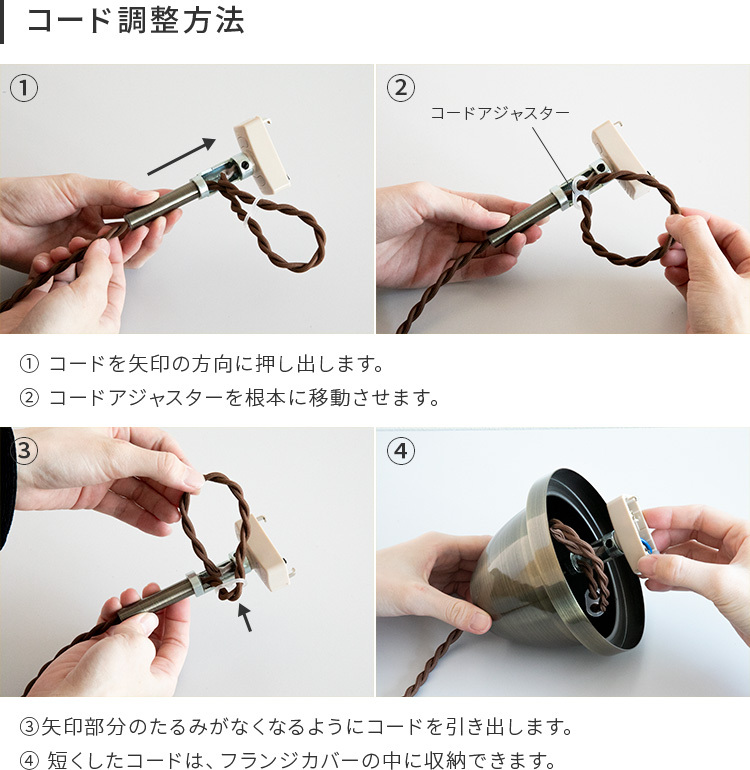 コード調整方法

①

②

コードアジャスター

① コードを矢印の方向に押し出します。

② コードアジャスターを根本に移動させます。

③

④

③矢印部分のたるみがなくなるようにコードを引き出します。

④ 短くしたコードは、フランジカバーの中に収納できます。