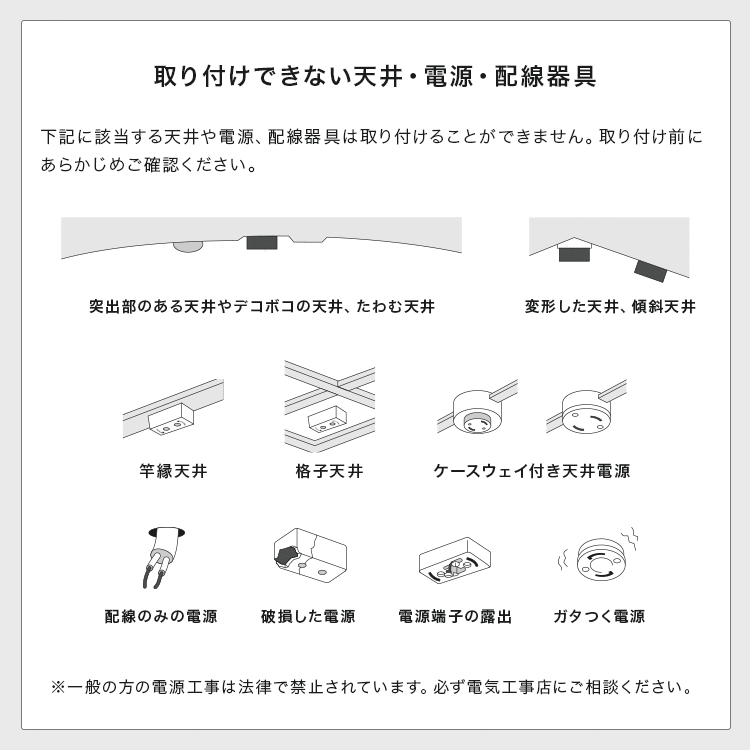 取り付けできない天井・電源・配線器具

下記に該当する天井や電源、配線器具は取り付けることができません。取り付け前にあらかじめご確認ください。

突出部のある天井やデコボコの天井、たわむ天井

変形した天井、傾斜天井

竿縁天井

格子天井

ケースウェイ付き天井電源

配線のみの電源

破損した電源

電源端子の露出

ガタつく電源

※一般の方の電源工事は法律で禁止されています。必ず電気工事店にご相談ください。