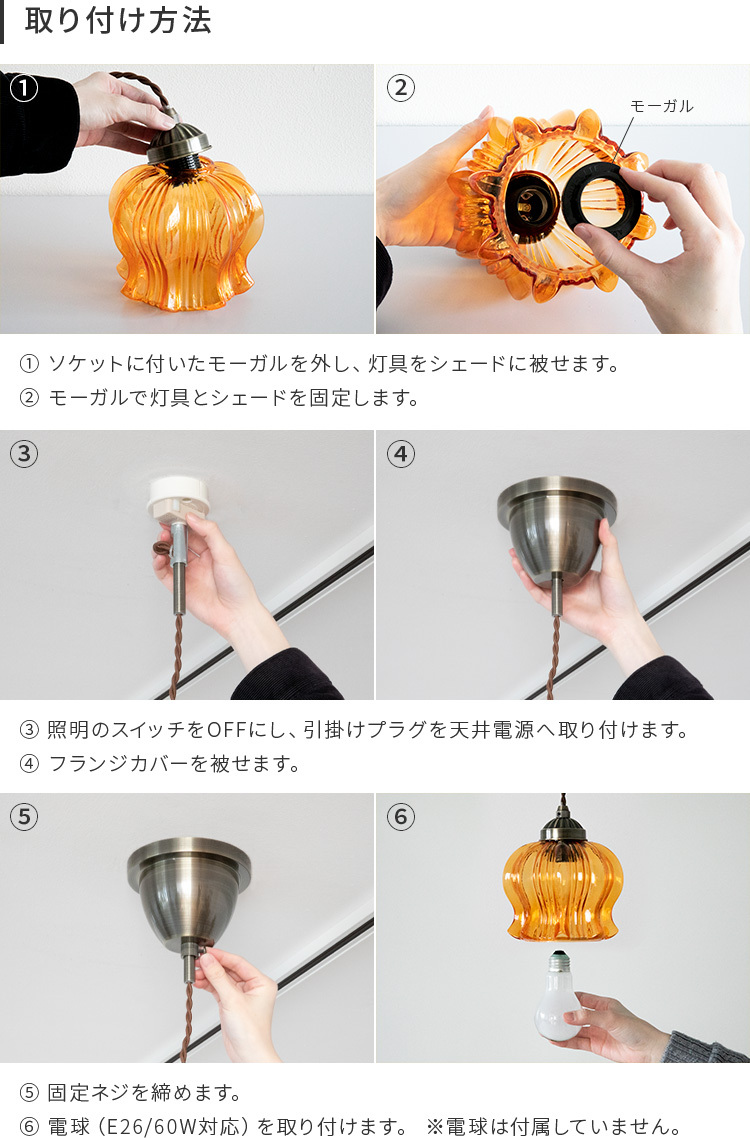 取り付け方法

①

②

モーガル

① ソケットに付いたモーガルを外し、灯具をシェードに被せます。
② モーガルで灯具とシェードを固定します。

③

④

③ 照明のスイッチをOFFにし、引掛けプラグを天井電源へ取り付けます。
④ フランジカバーを被せます。

⑤

⑥

⑤ 固定ネジを締めます。
⑥ 電球（E26/60W対応）を取り付けます。 ※電球は付属していません。