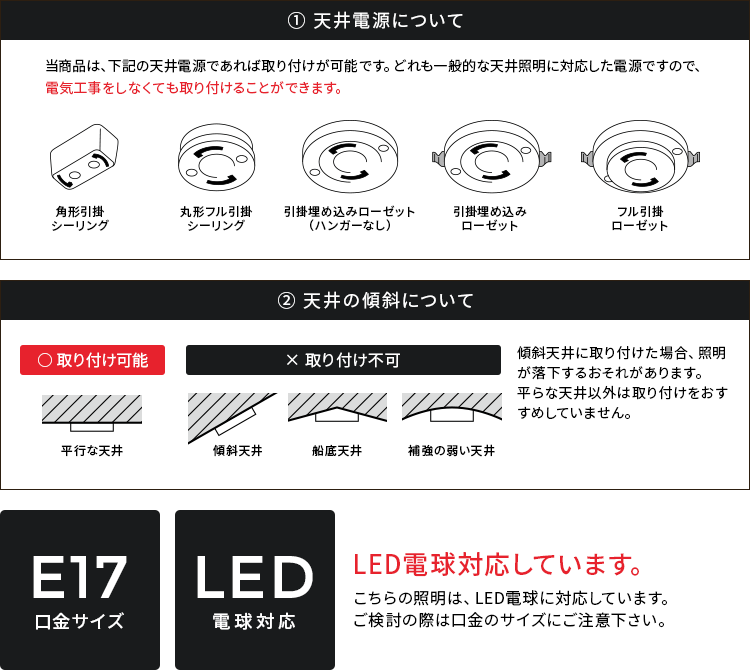 ① 天井電源について

当商品は、下記の天井電源であれば取り付けが可能です。どれも一般的な天井照明に対応した電源ですので、電気工事をしなくても取り付けることができます。

角形引掛シーリング

丸形フル引掛シーリング

引掛埋め込みローゼット（ハンガーなし）

引掛埋め込みローゼット

フル引掛ローゼット

② 天井の傾斜について

○ 取り付け可能

平行な天井

× 取り付け不可

傾斜天井

船底天井

補強の弱い天井

傾斜天井に取り付けた場合、照明が落下するおそれがあります。平らな天井以外は取り付けをおすすめしていません。

E17
口金サイズ

LED
電球対応

LED電球対応しています。
こちらの照明は、LED電球に対応しています。ご検討の際は口金のサイズにご注意下さい。