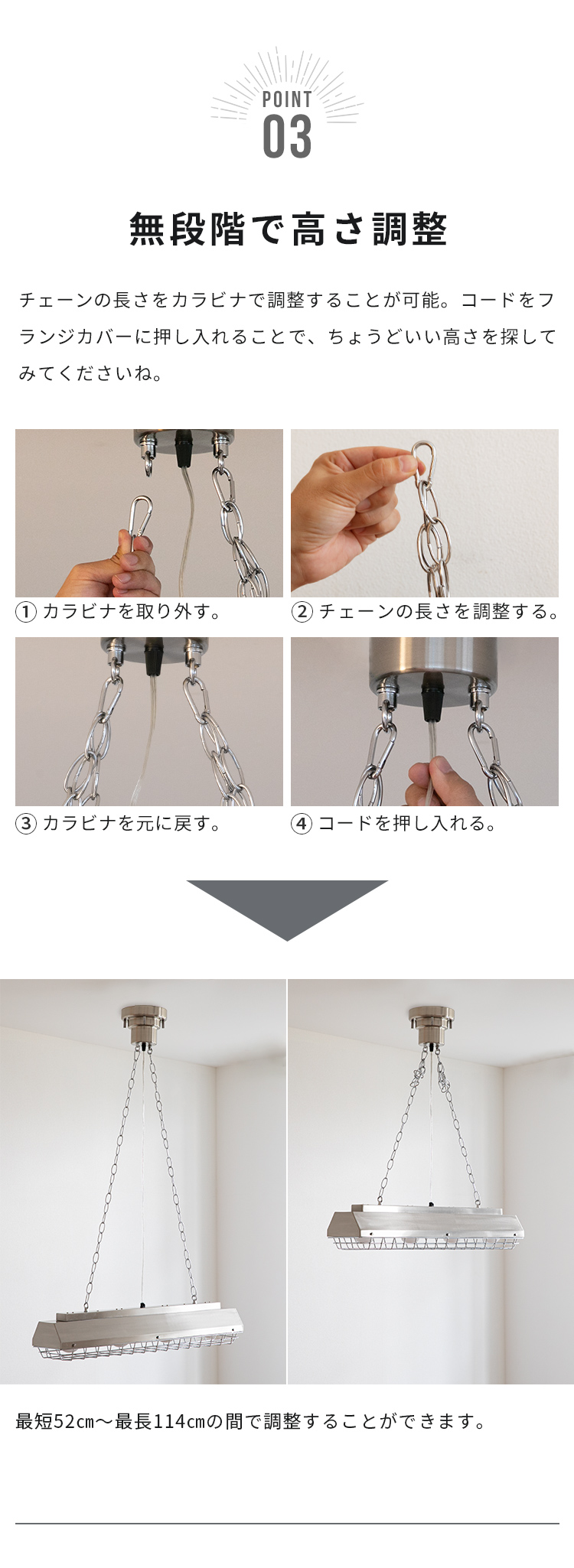 POINT
03

無段階で高さ調整

チェーンの長さをカラビナで調整することが可能。コードをフランジカバーに押し入れることで、ちょうどいい高さを探してみてくださいね。

① カラビナを取り外す。

② チェーンの長さを調整する。

③ カラビナを元に戻す。

④ コードを押し入れる。

最短52cm〜最長114cmの間で調整することができます。